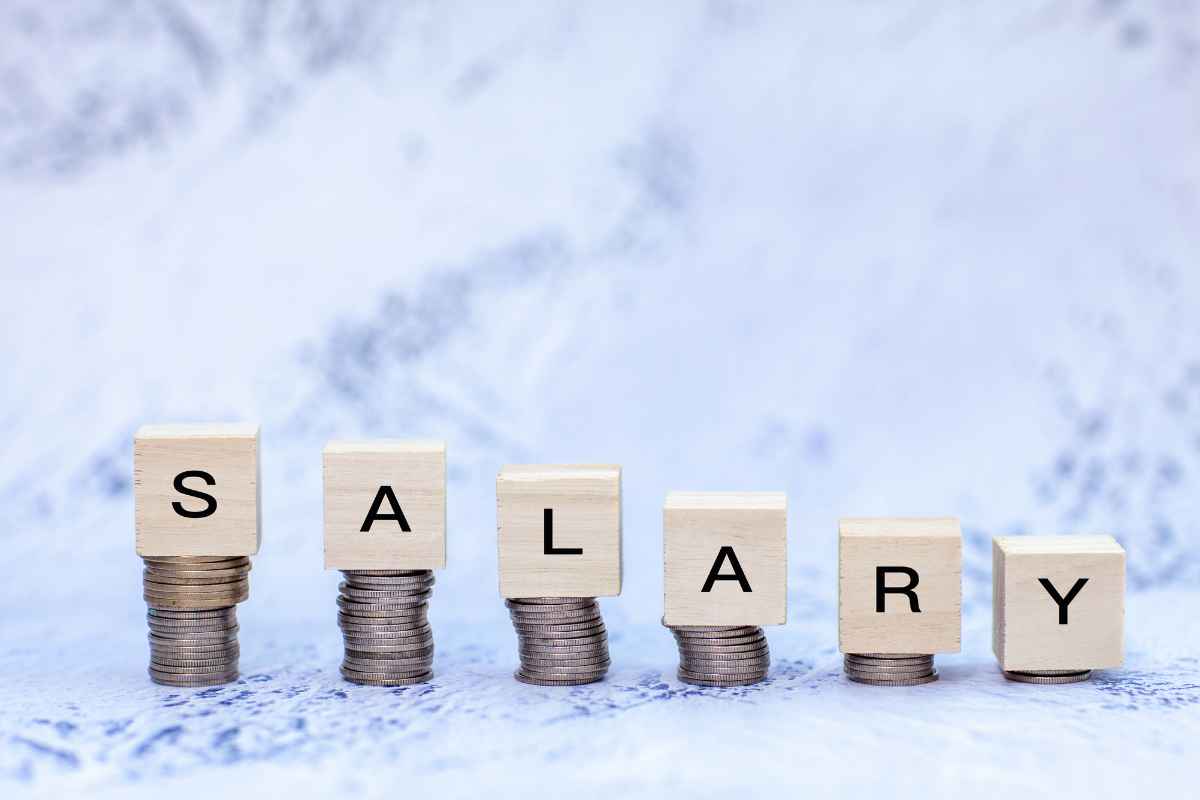 S A L A R Y