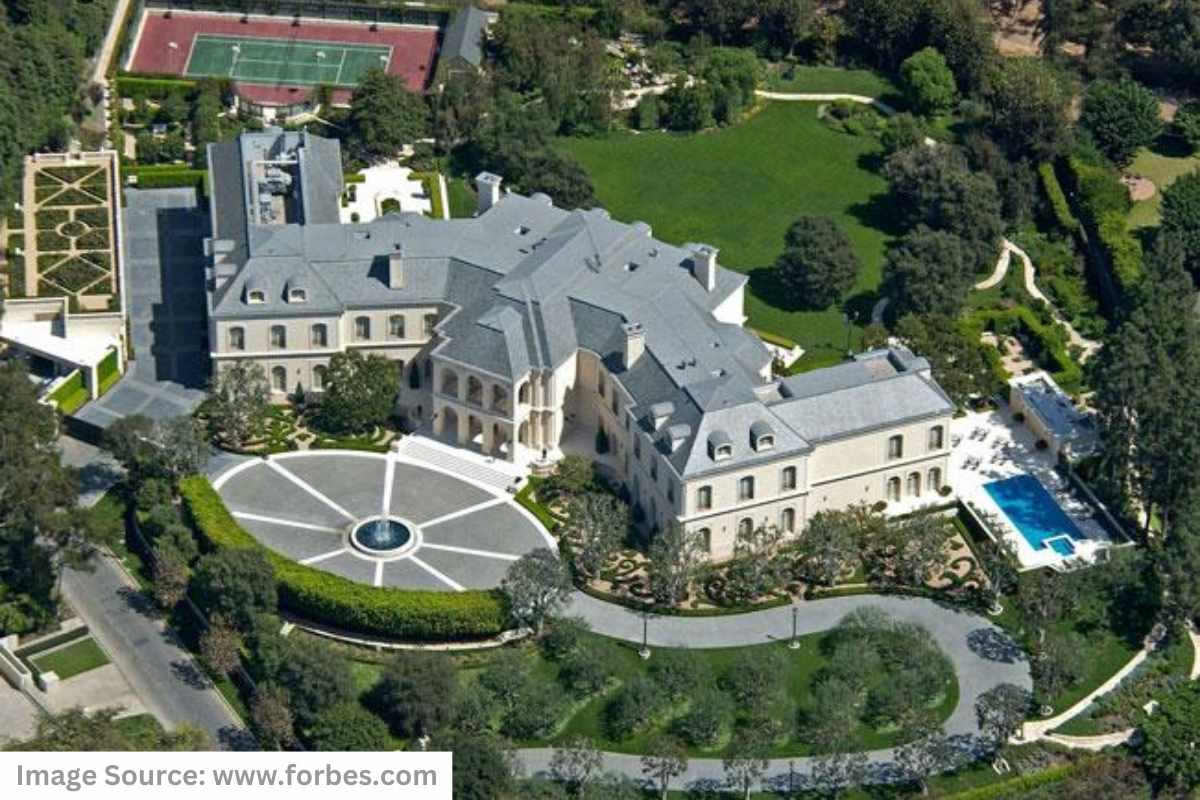 Image Source: www.forbes.com