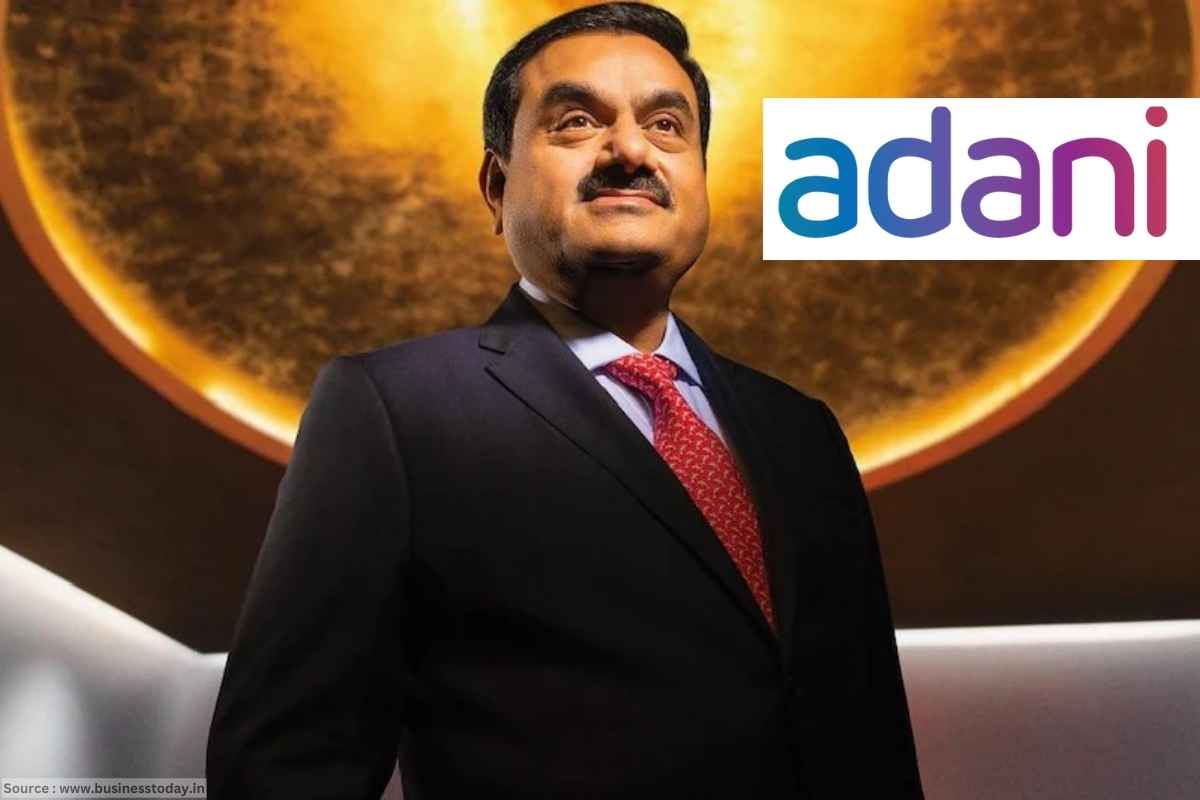 adani

Source : www.businesstoday.in