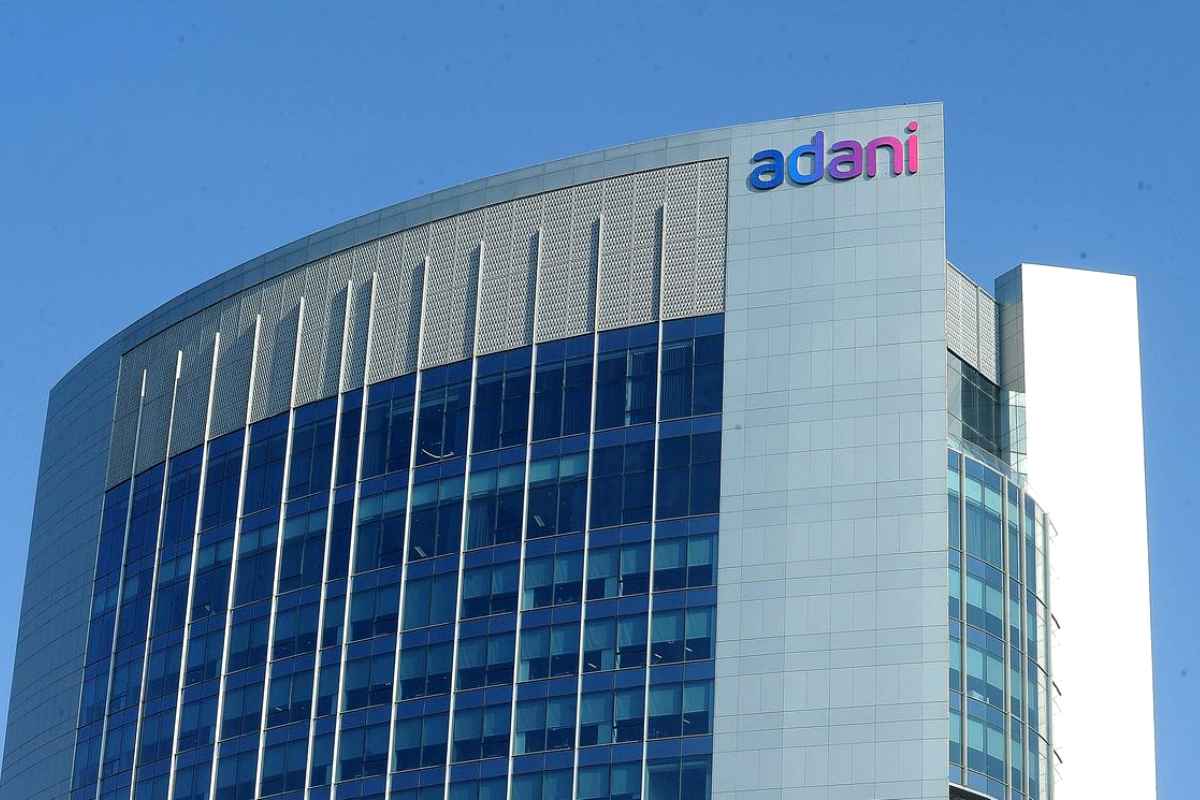 adani