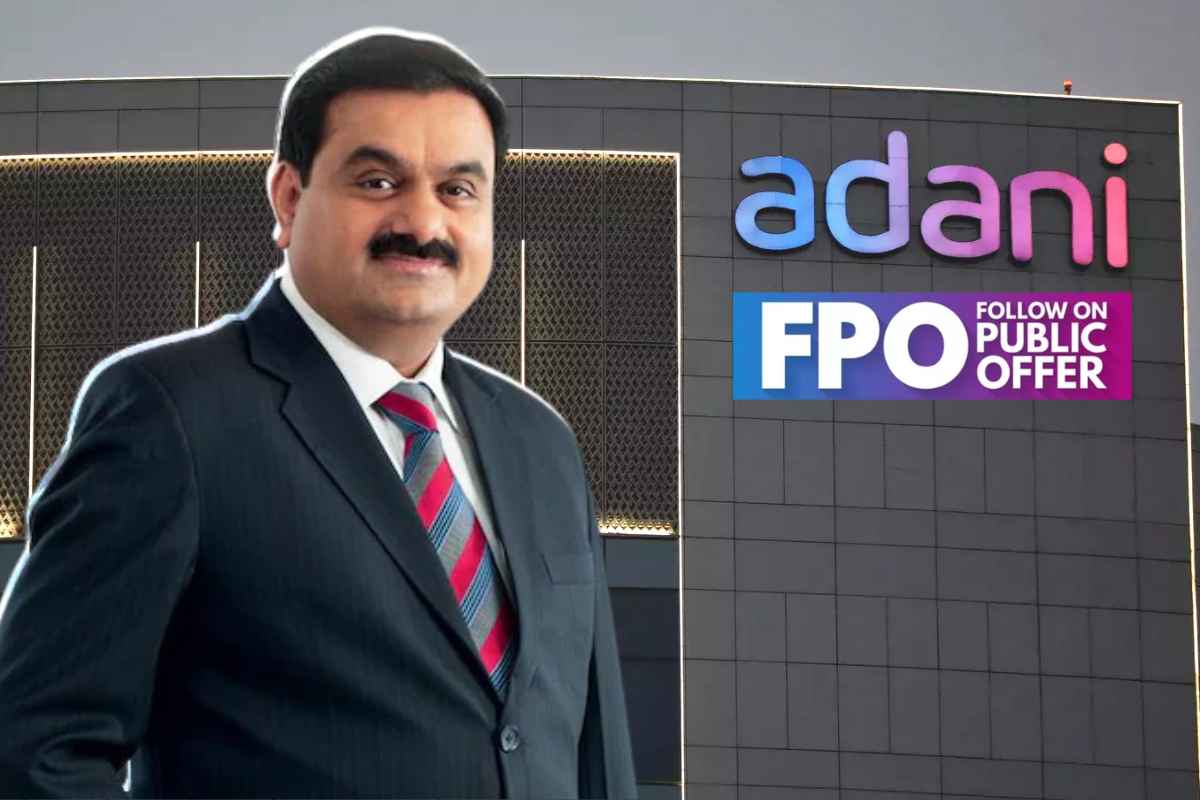 adani

FPO FOLLOW ON PUBLIC OFFER