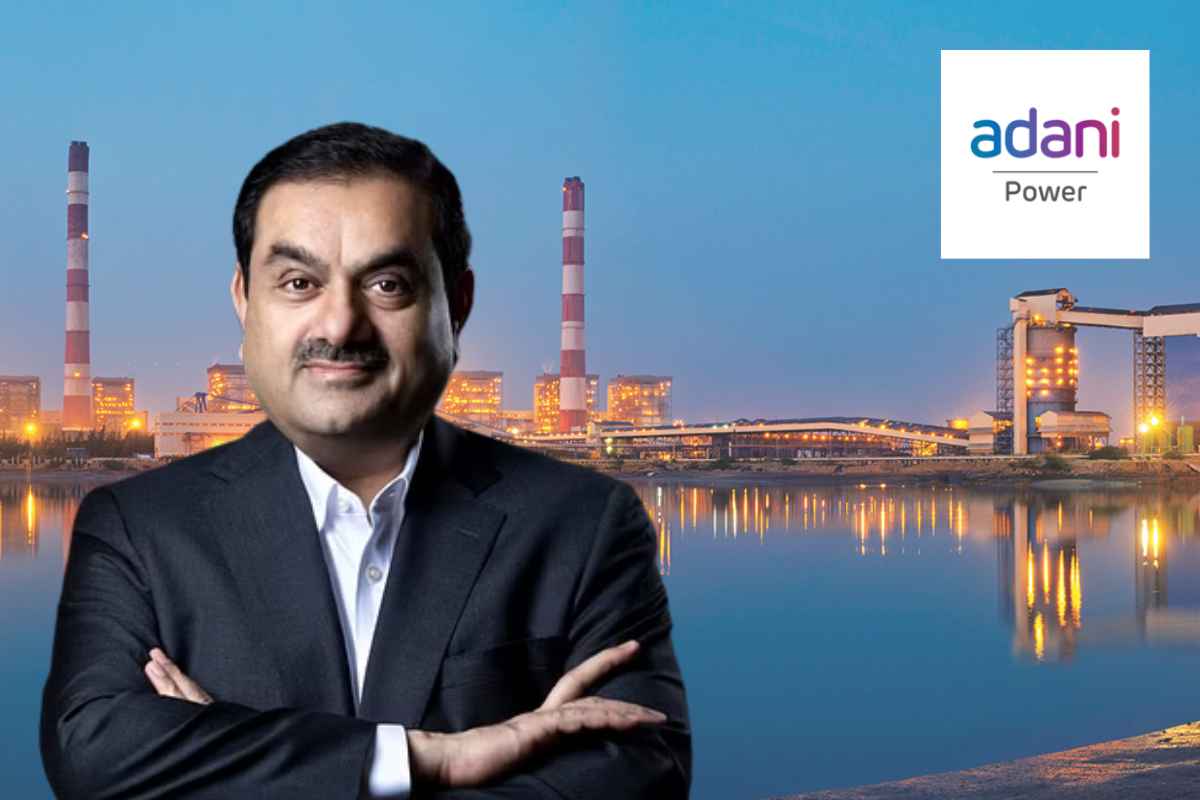 adani
Power