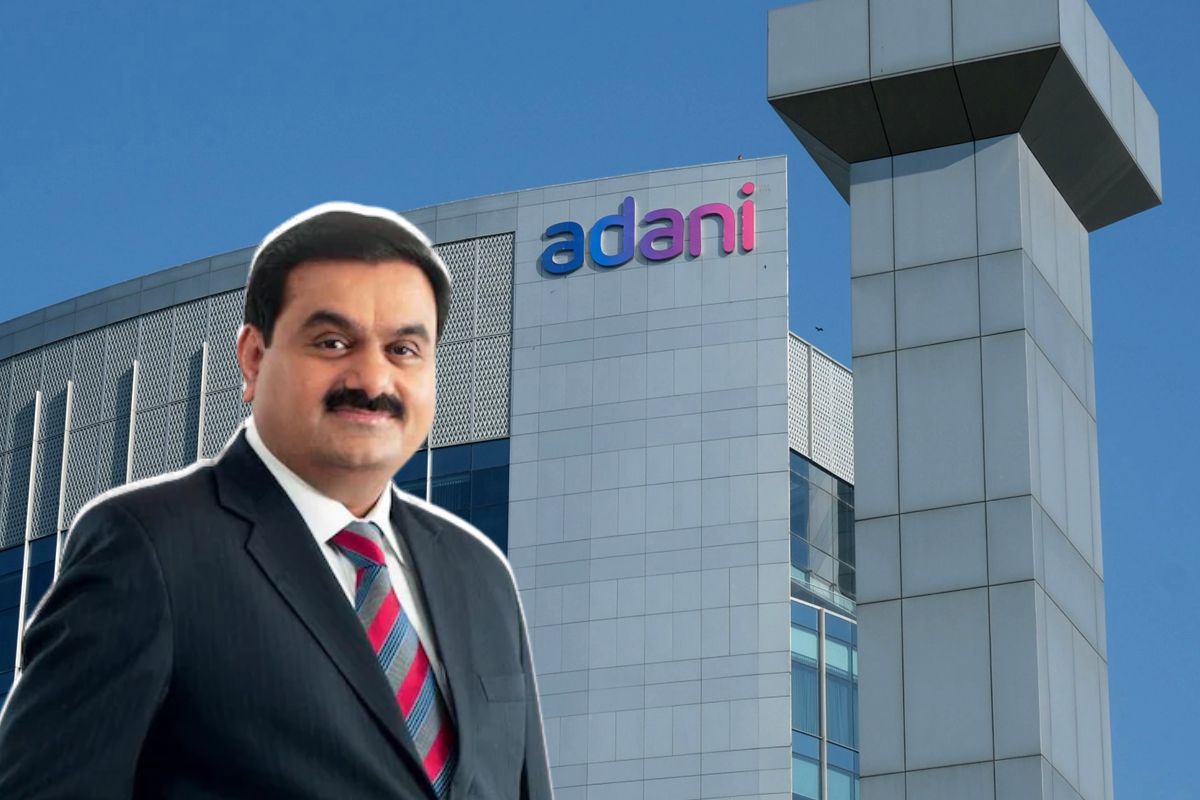 adani