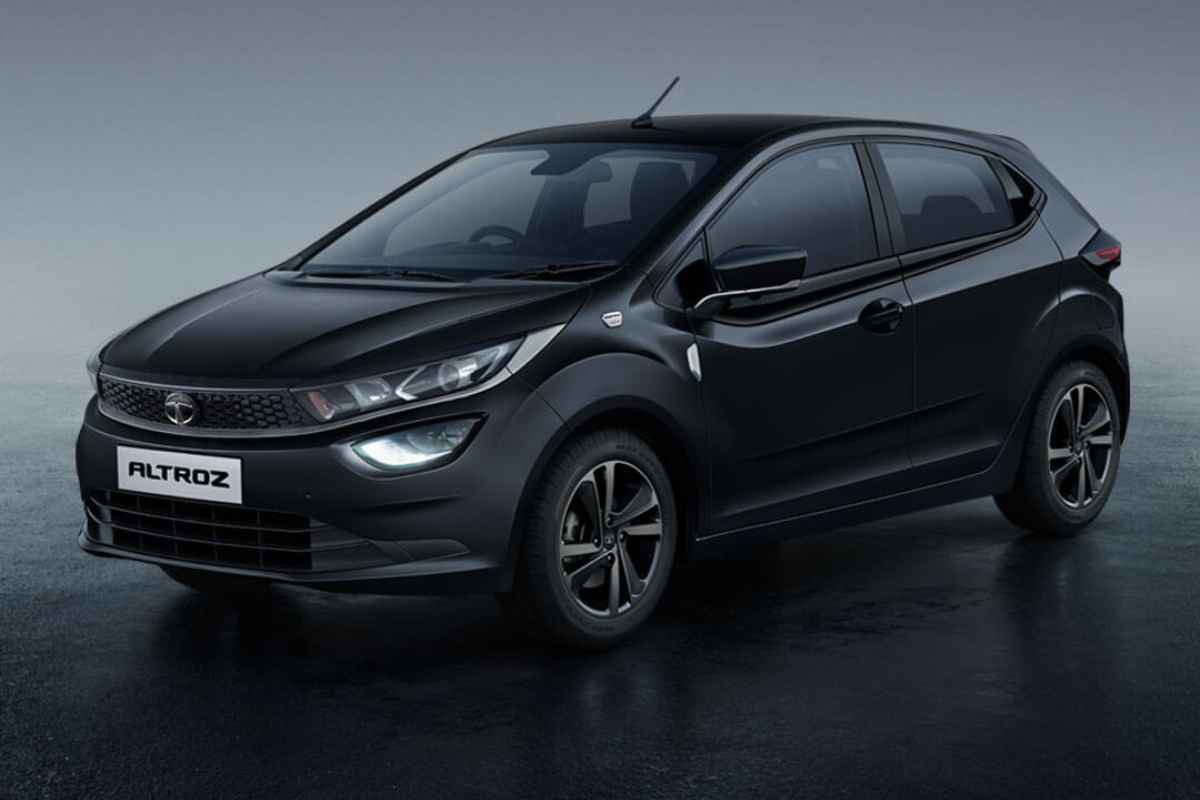 ALTROZ