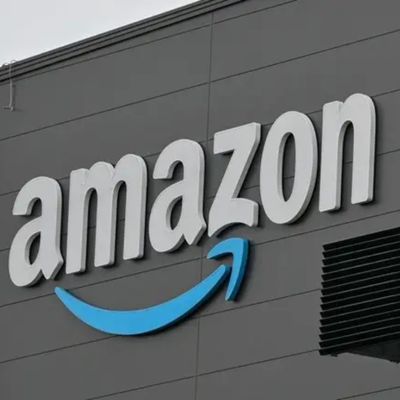 amazon