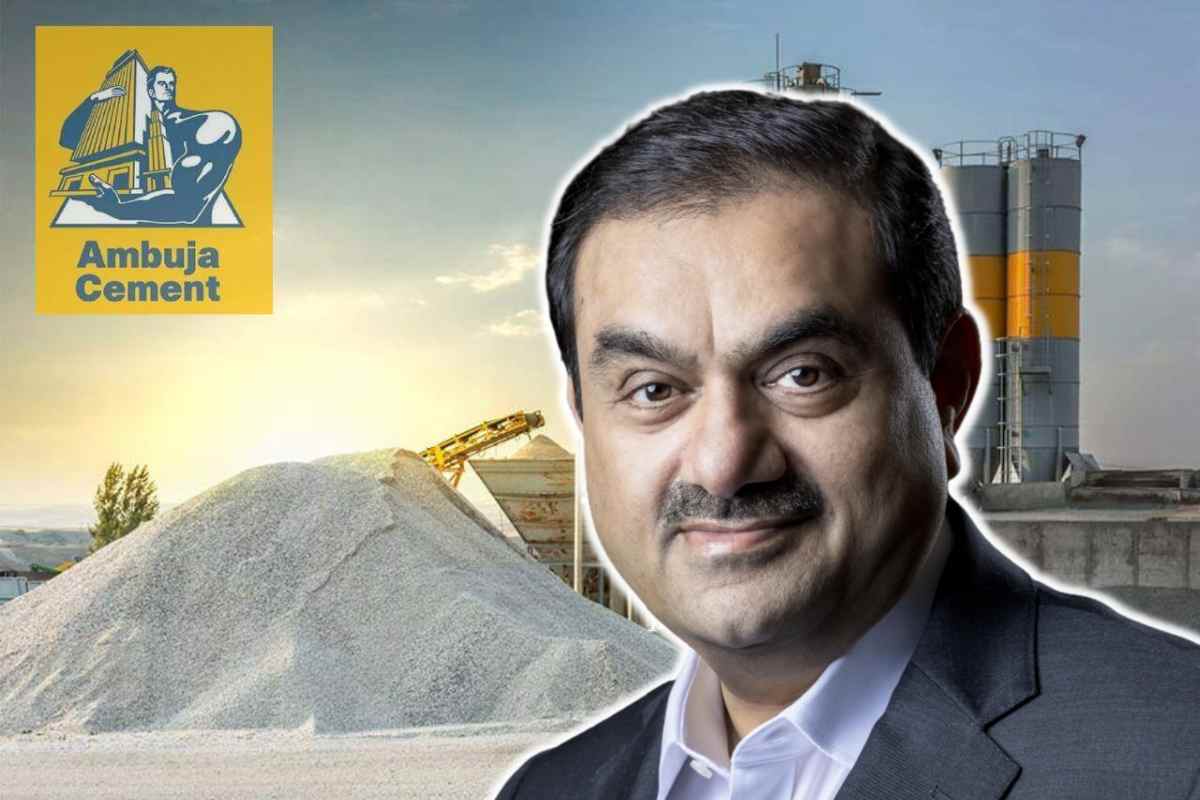 Ambuja Cement