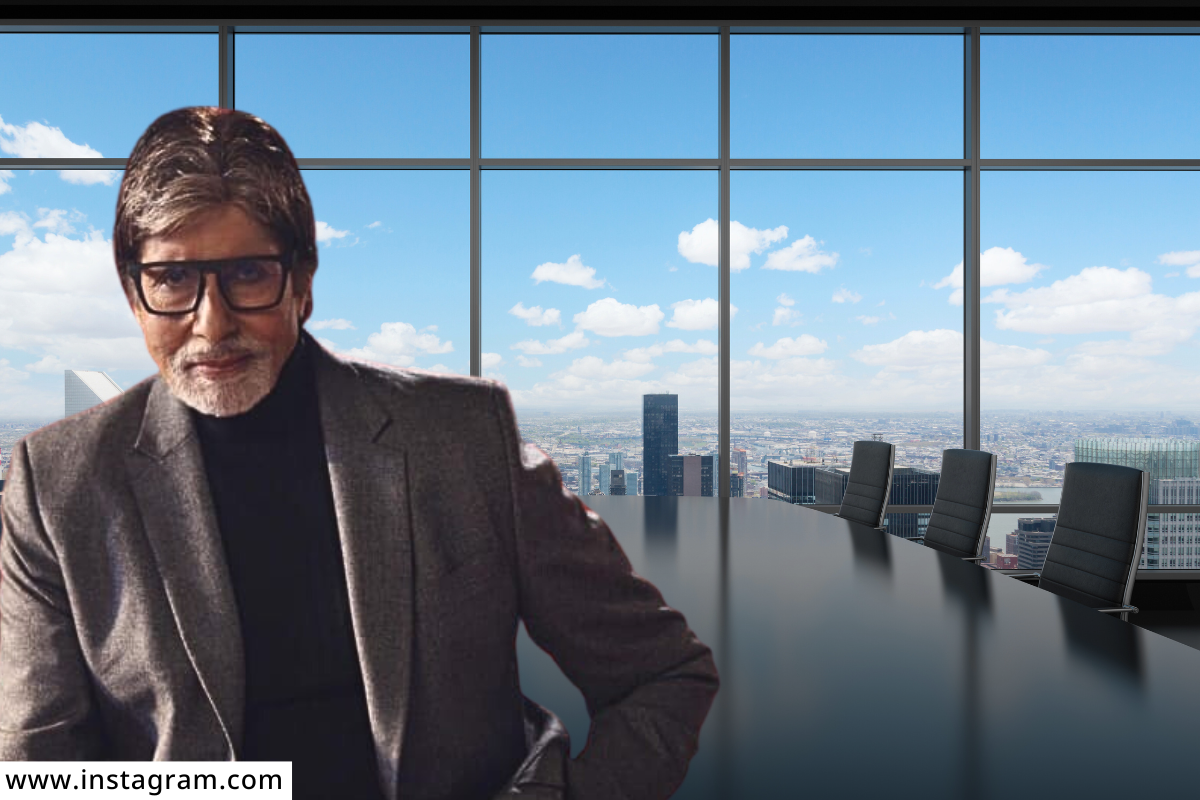 www.instagram.com