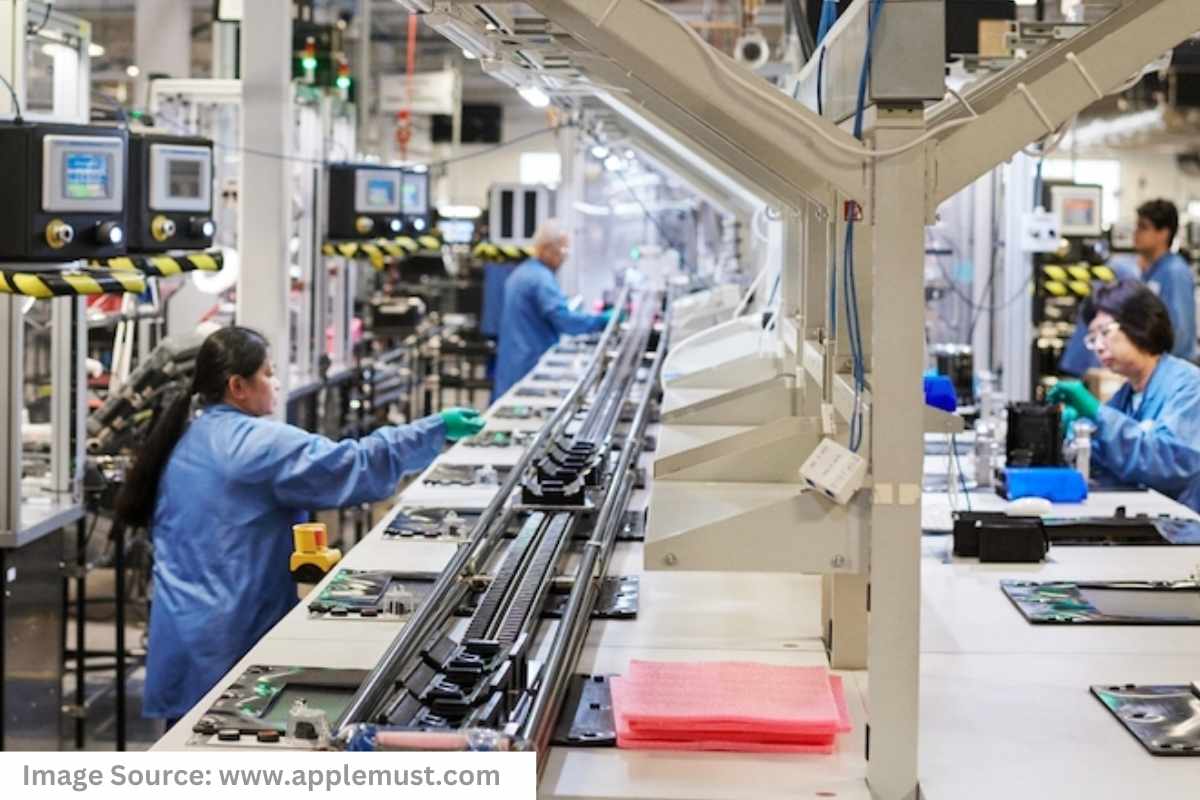 Image Source: www.applemust.com