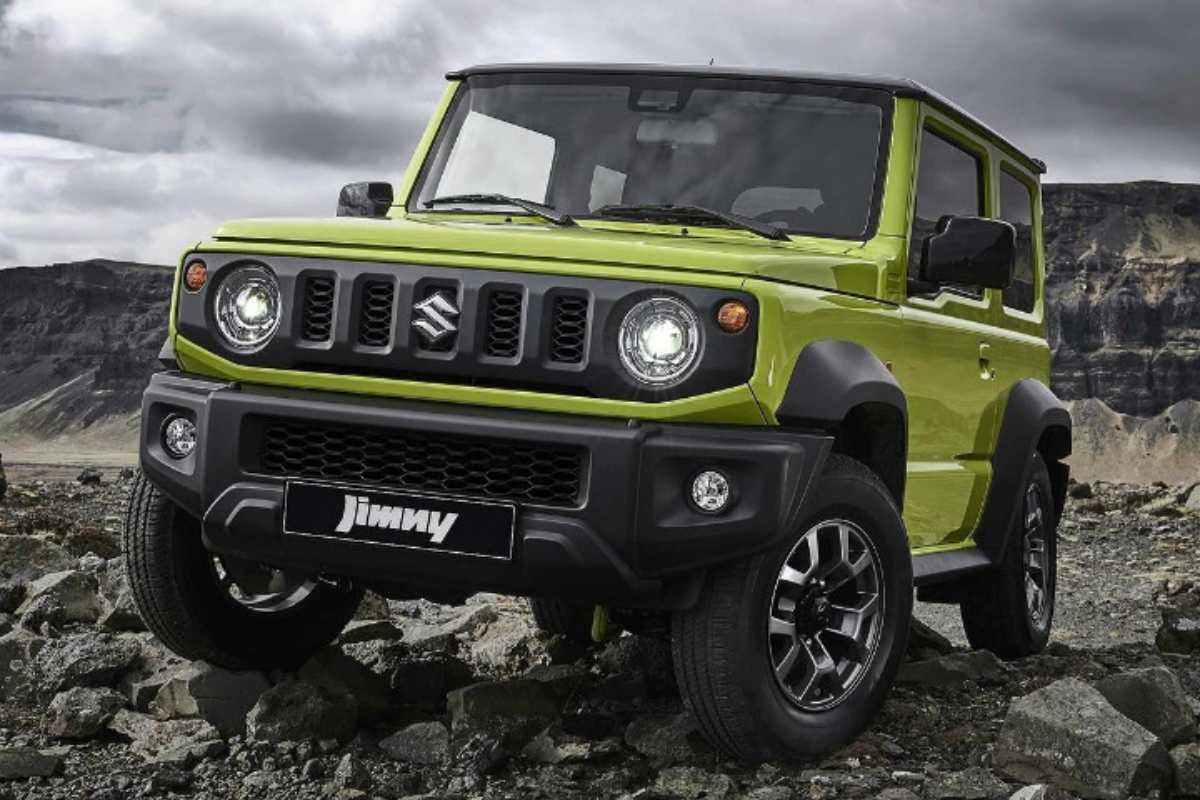 Jimny