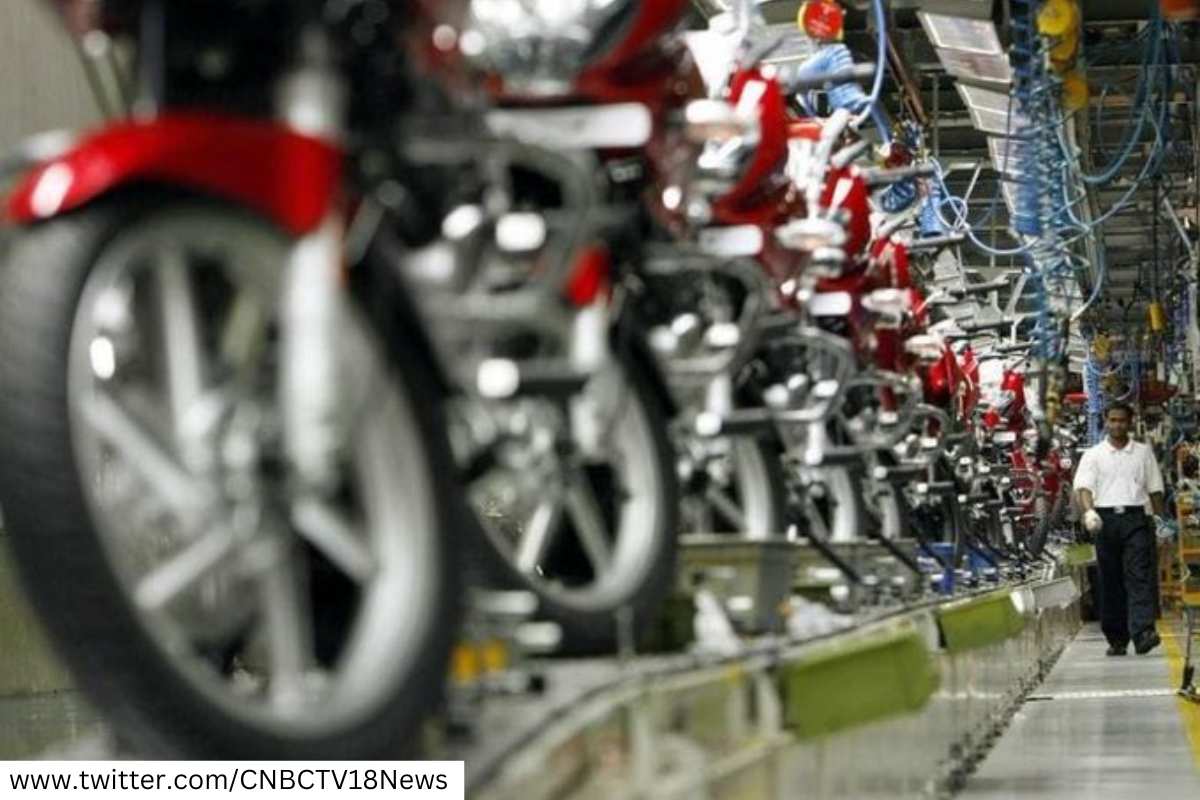 www.twitter.com/CNBCTV18News