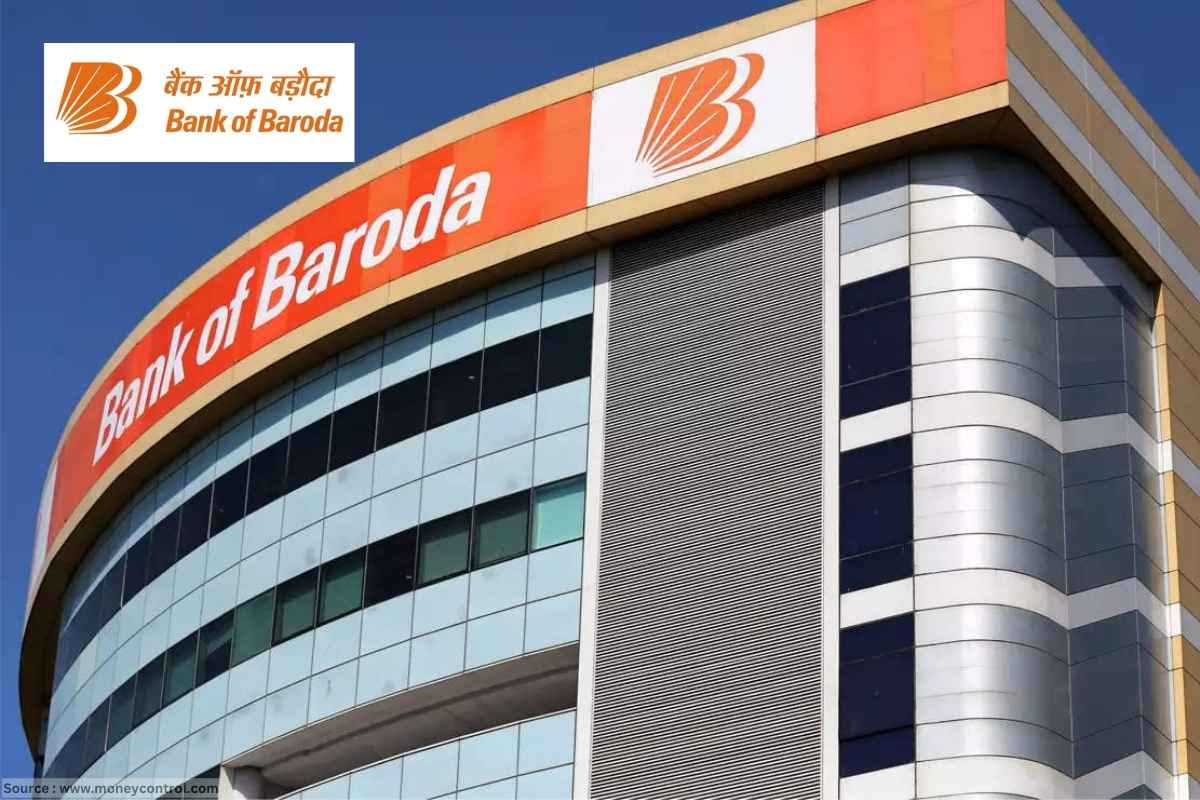 बैंक ऑफ़ बड़ौदा
Bank of Baroda

Bank of Baroda

Source : www.moneycontrol.com