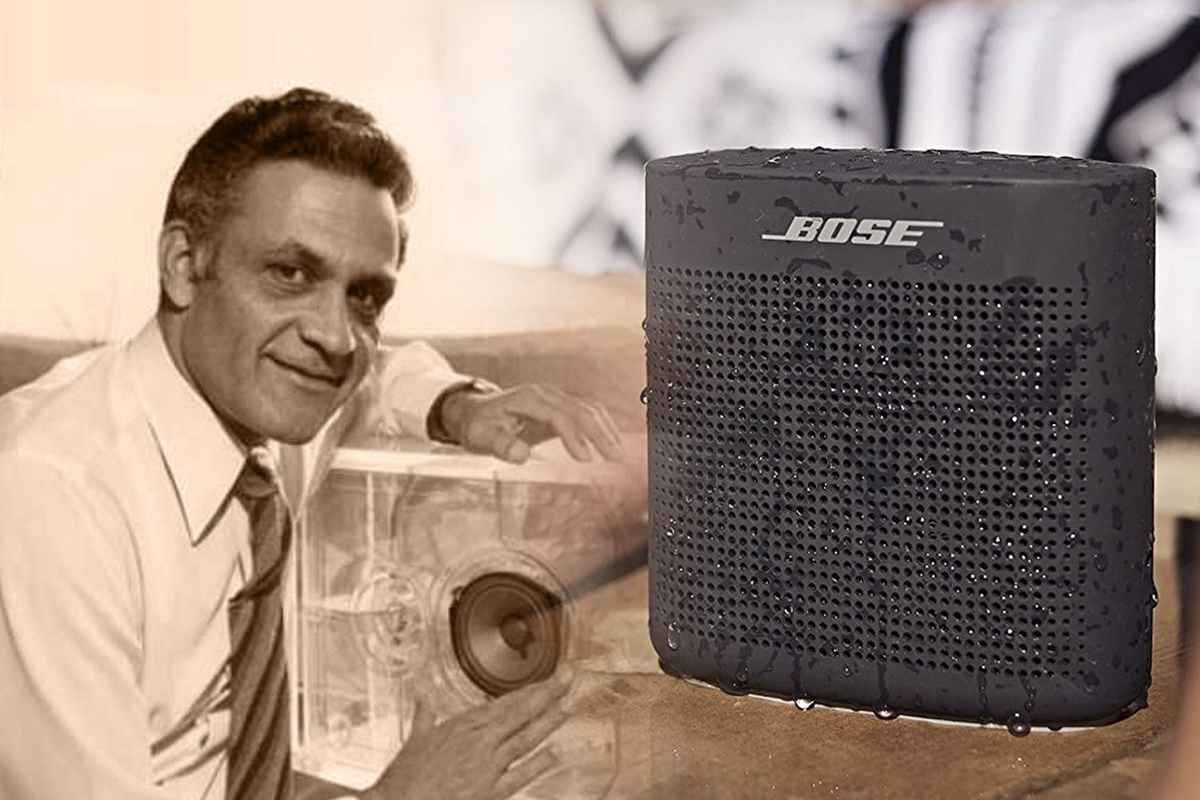 BOSE