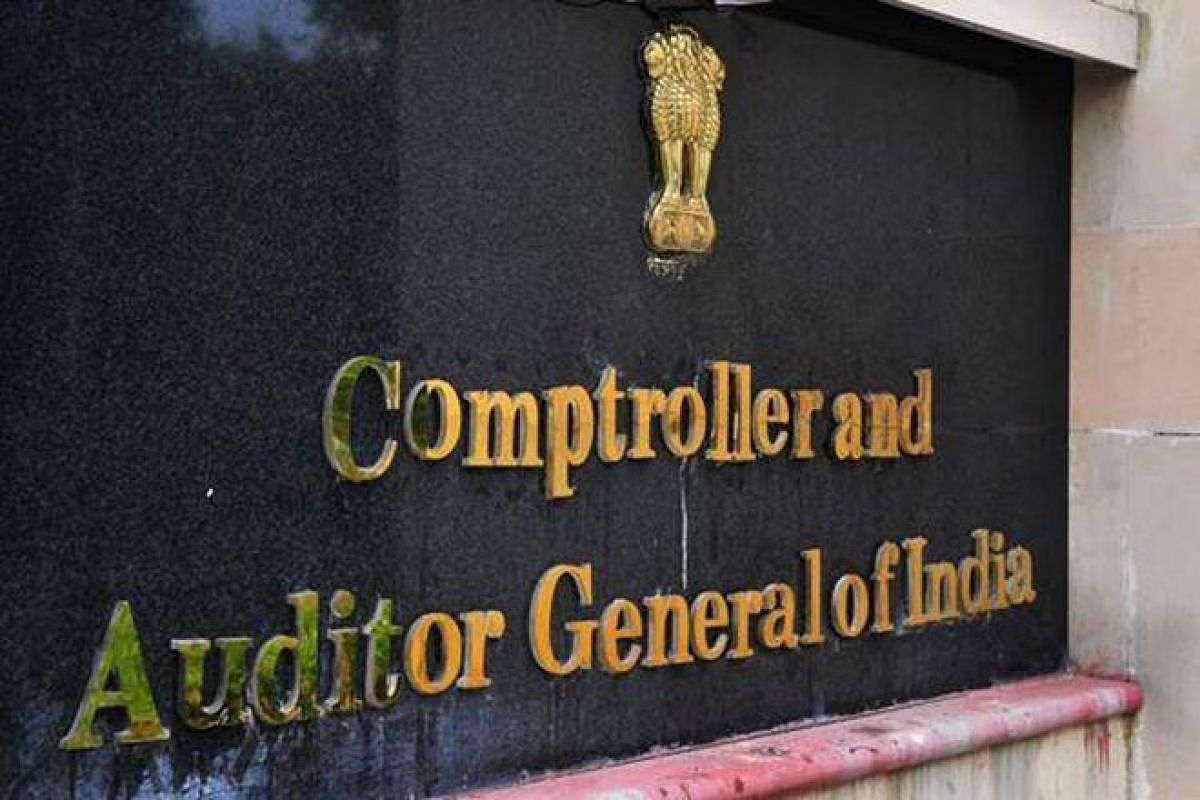 Comptroller and
Auditor General of India