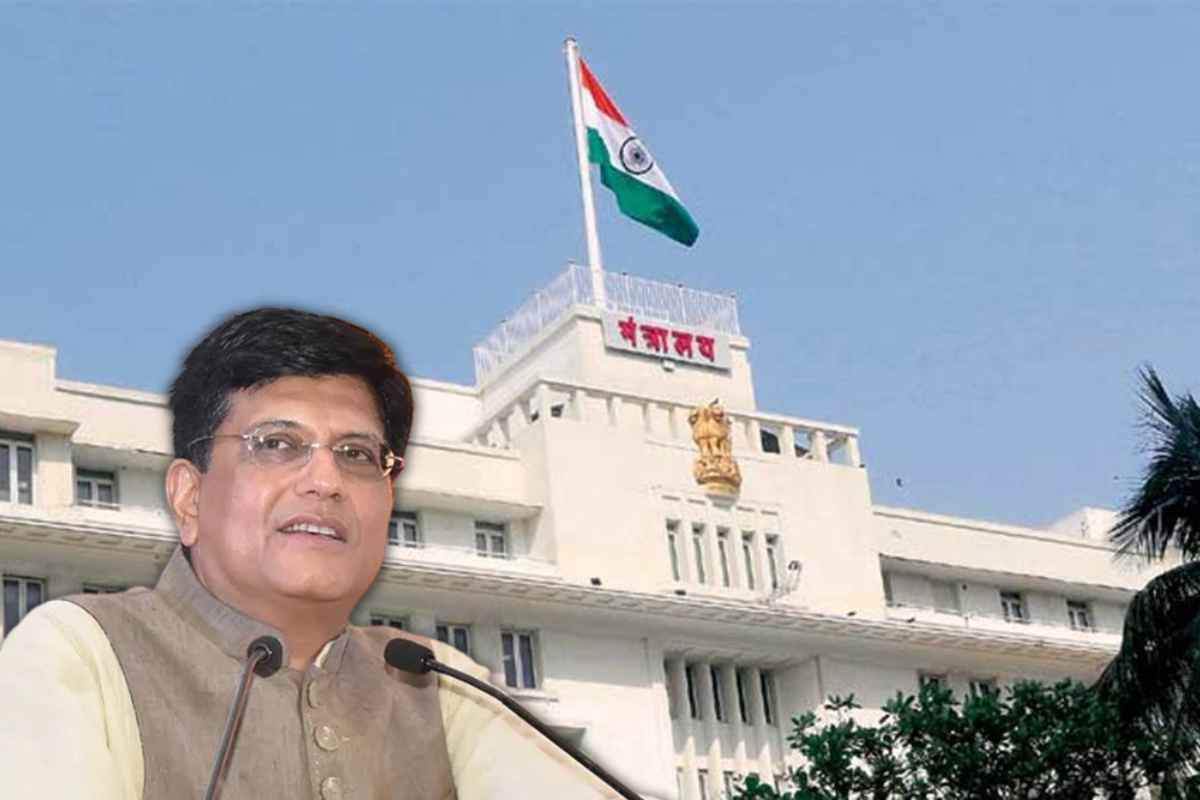 मंत्रालय