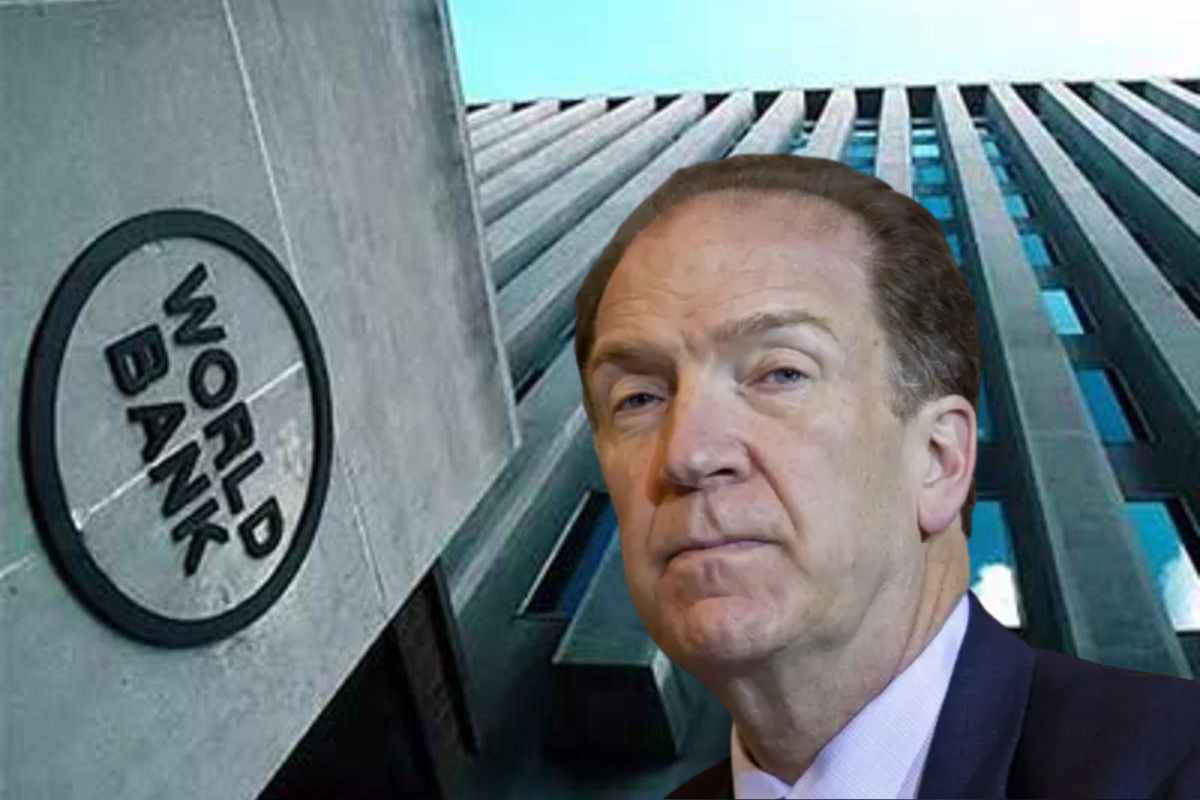 WORLD BANK