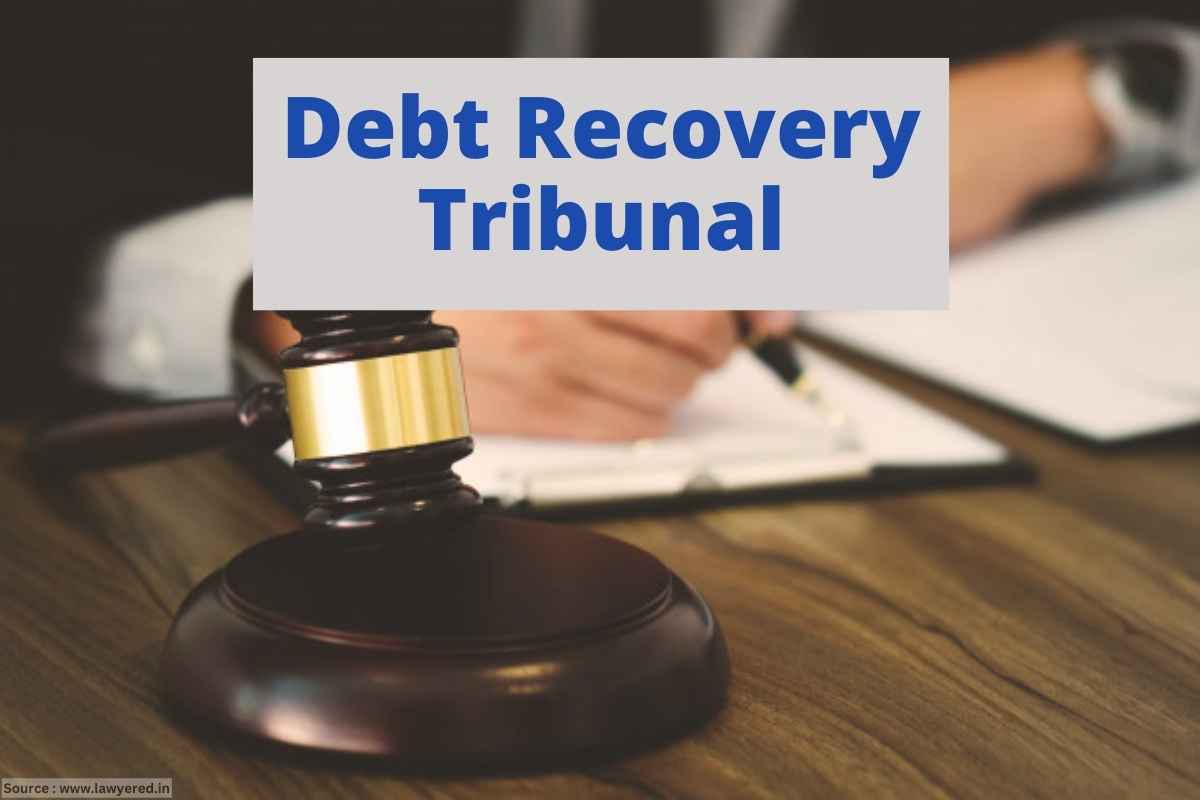 Debt Recovery Tribunal

Source : www.lawyered.in