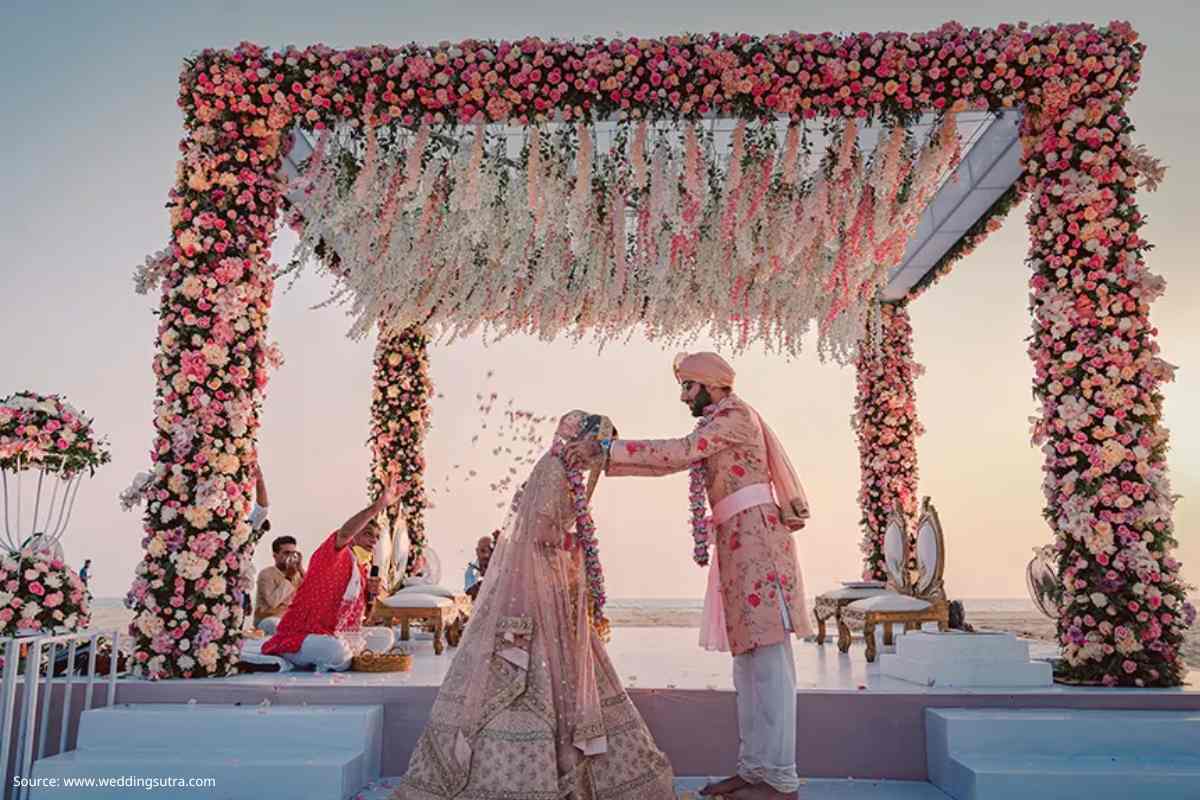 Source: www.weddingsutra.com