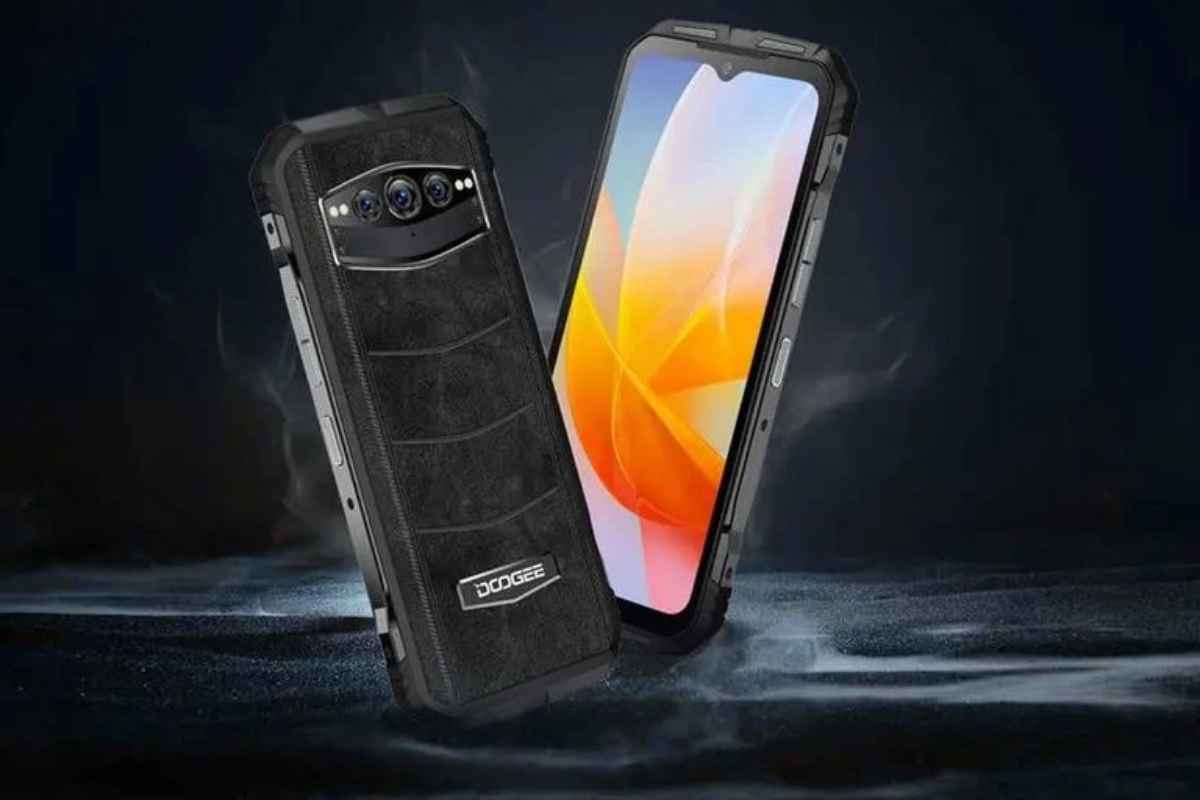 DOOGEE