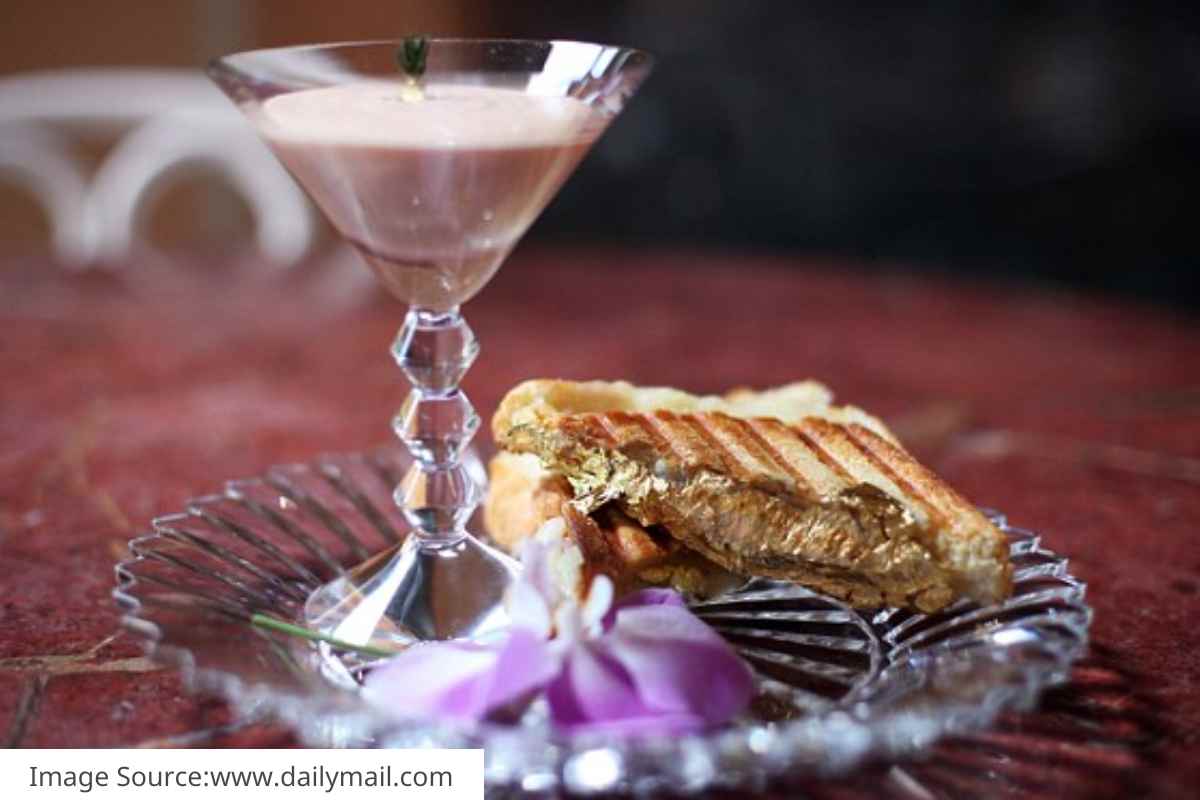 Image Source:www.dailymail.com