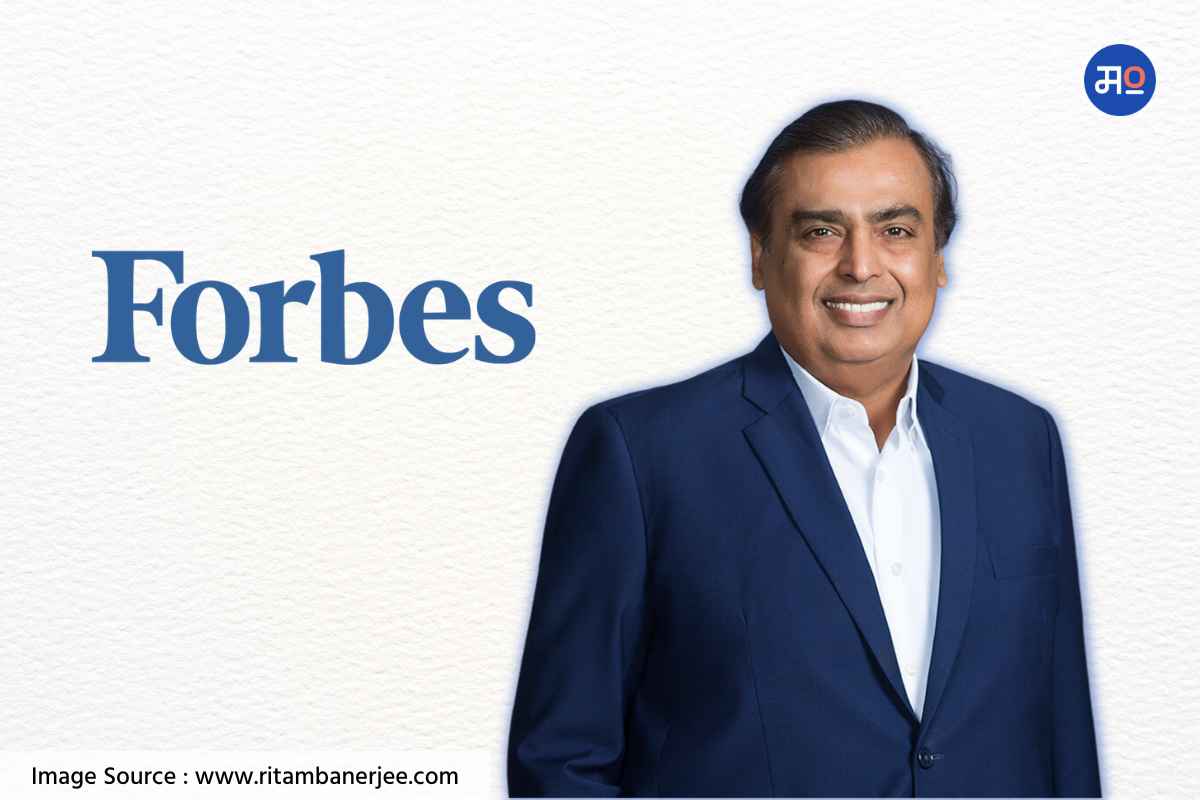 मo

Forbes

Image Source : www.ritambanerjee.com