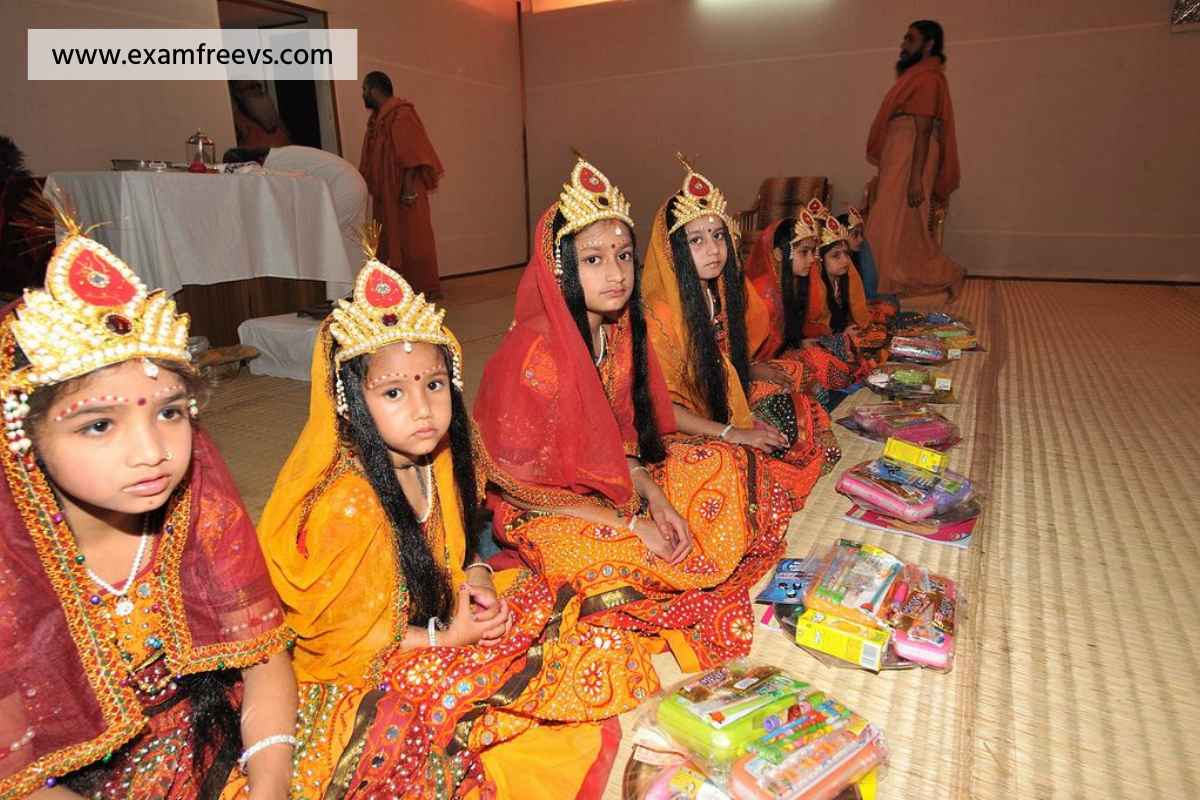 www.examfreevs.com