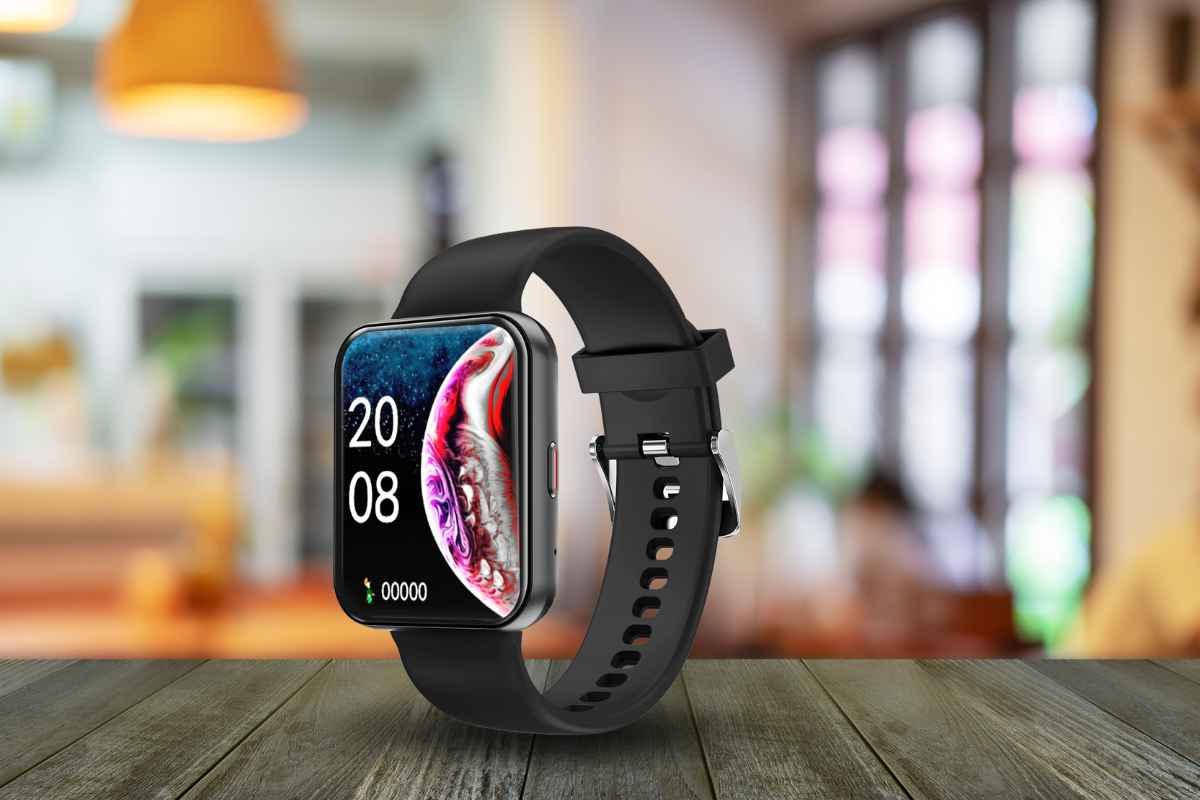 20
08
00000