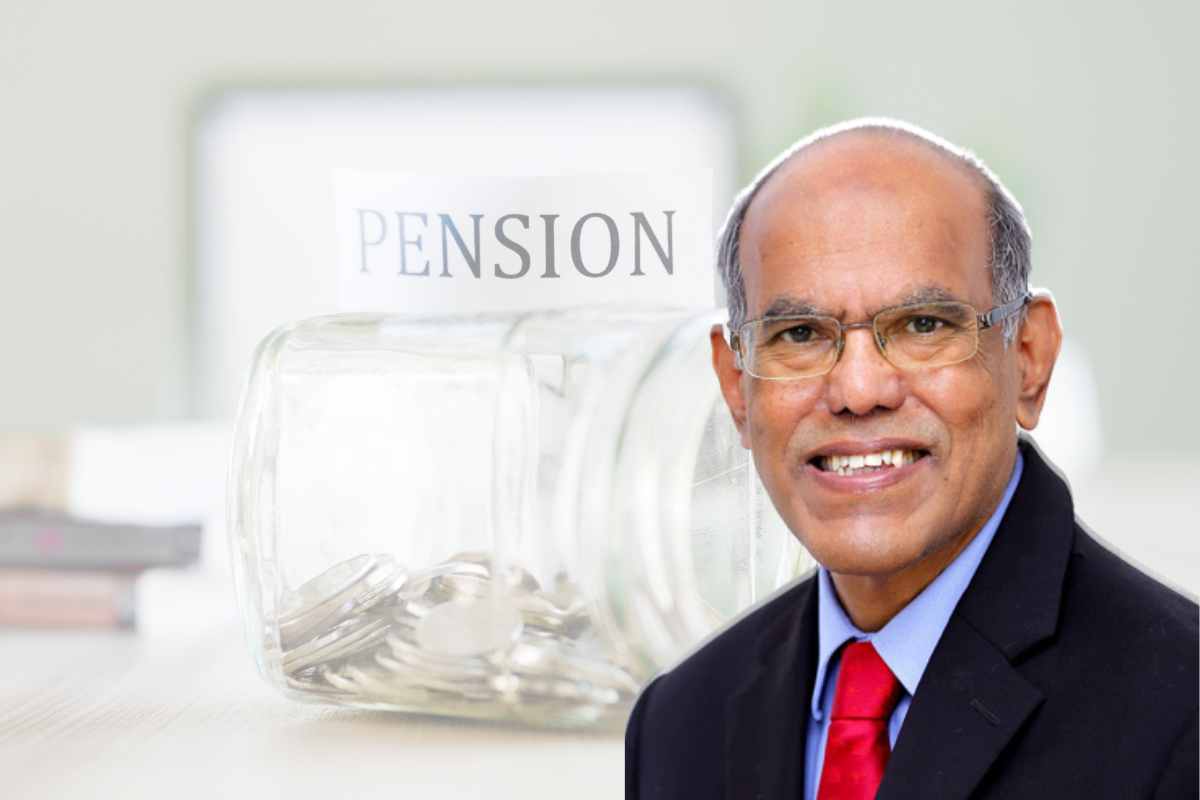 PENSION