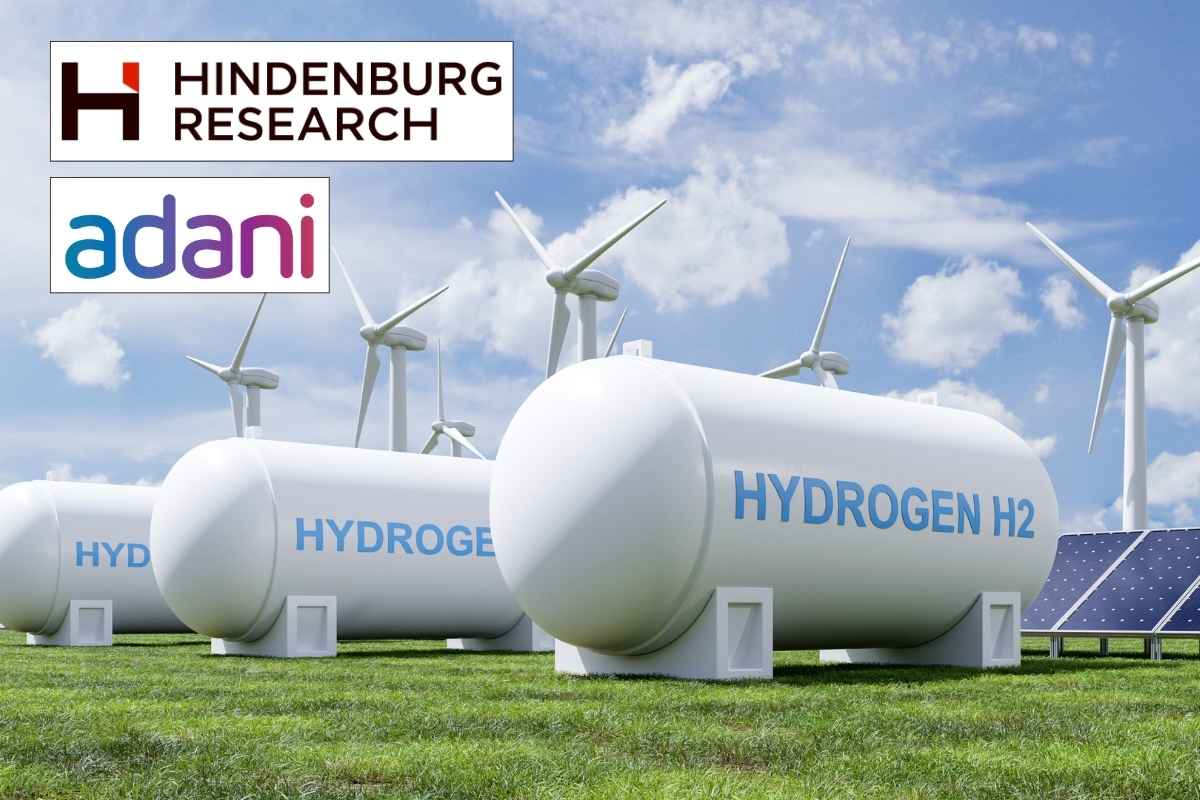 HINDENBURG RESEARCH

adani

HYD

HYDROGE

HYDROGEN H2