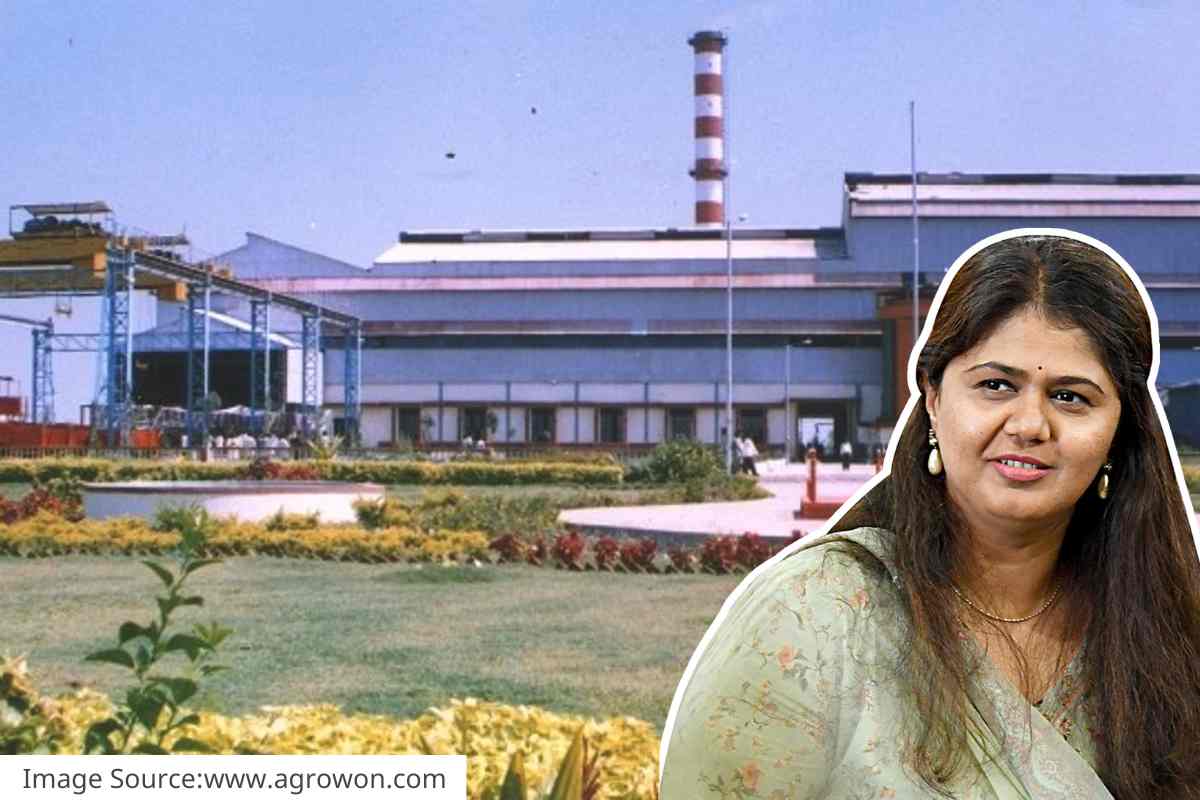 Image Source:www.agrowon.com