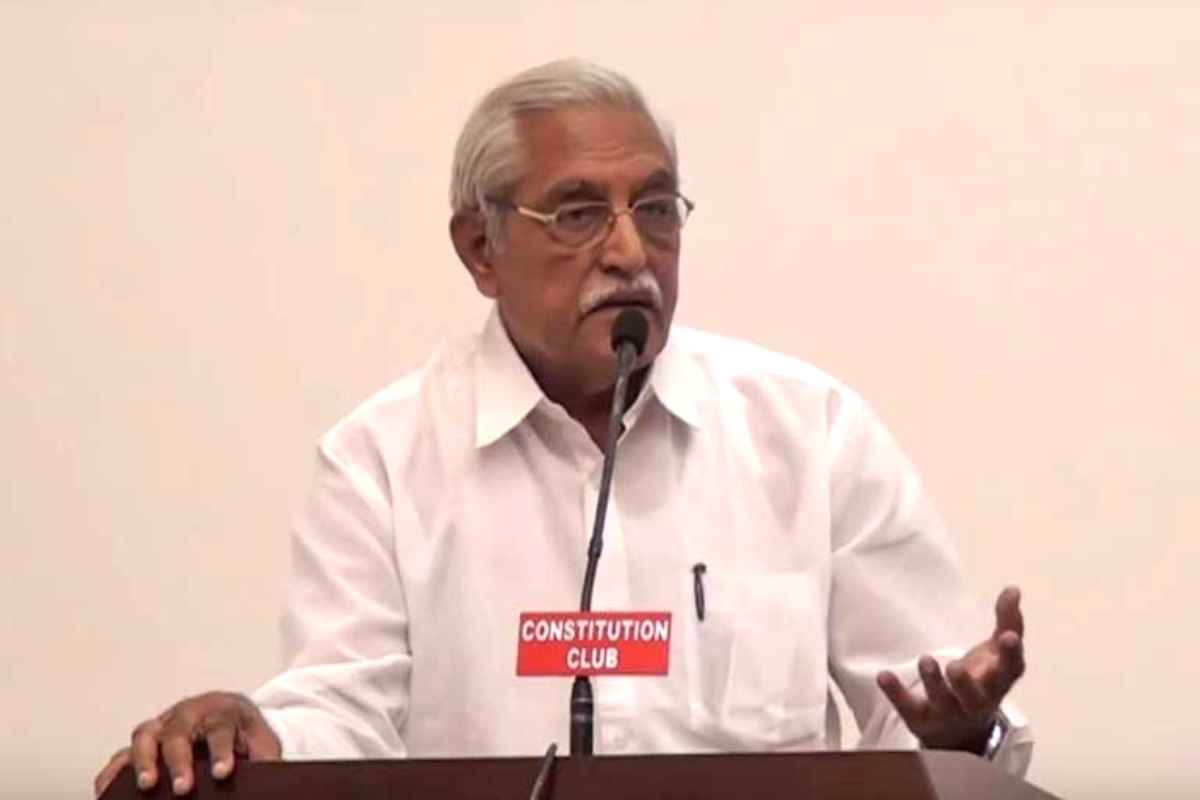 CONSTITUTION CLUB