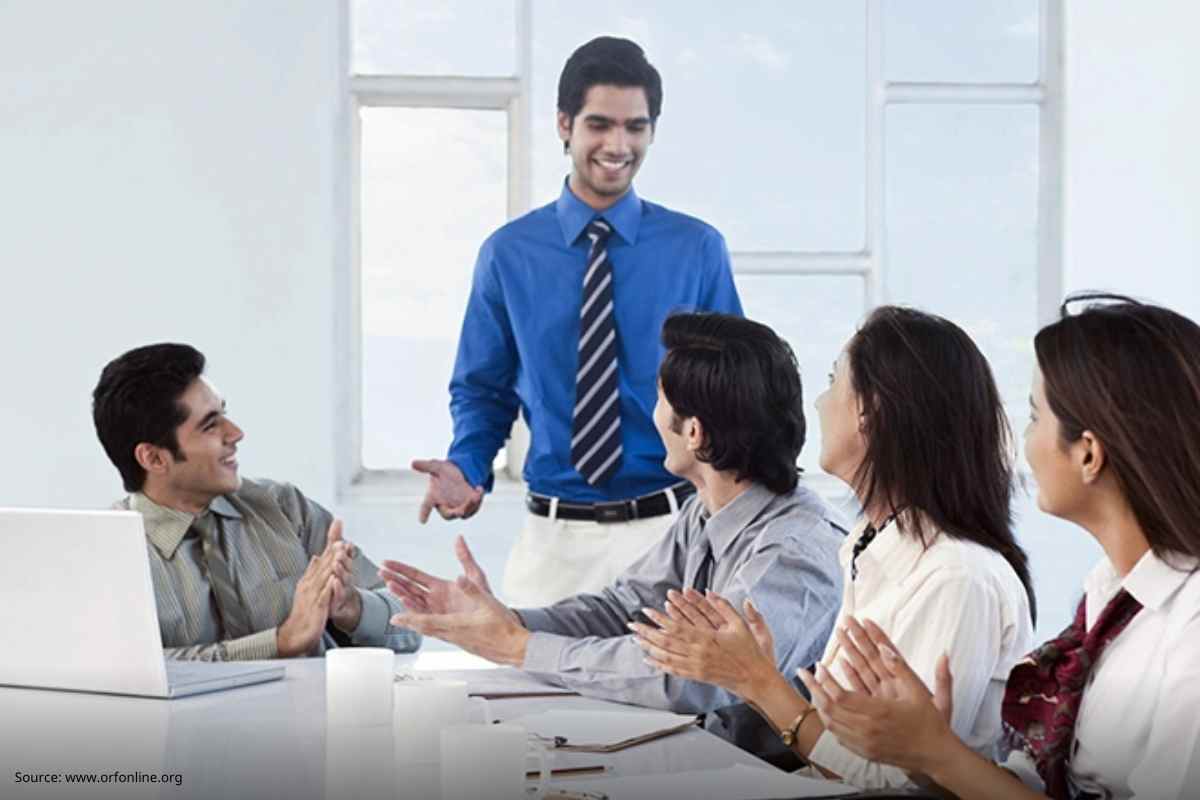 Source: www.orfonline.org