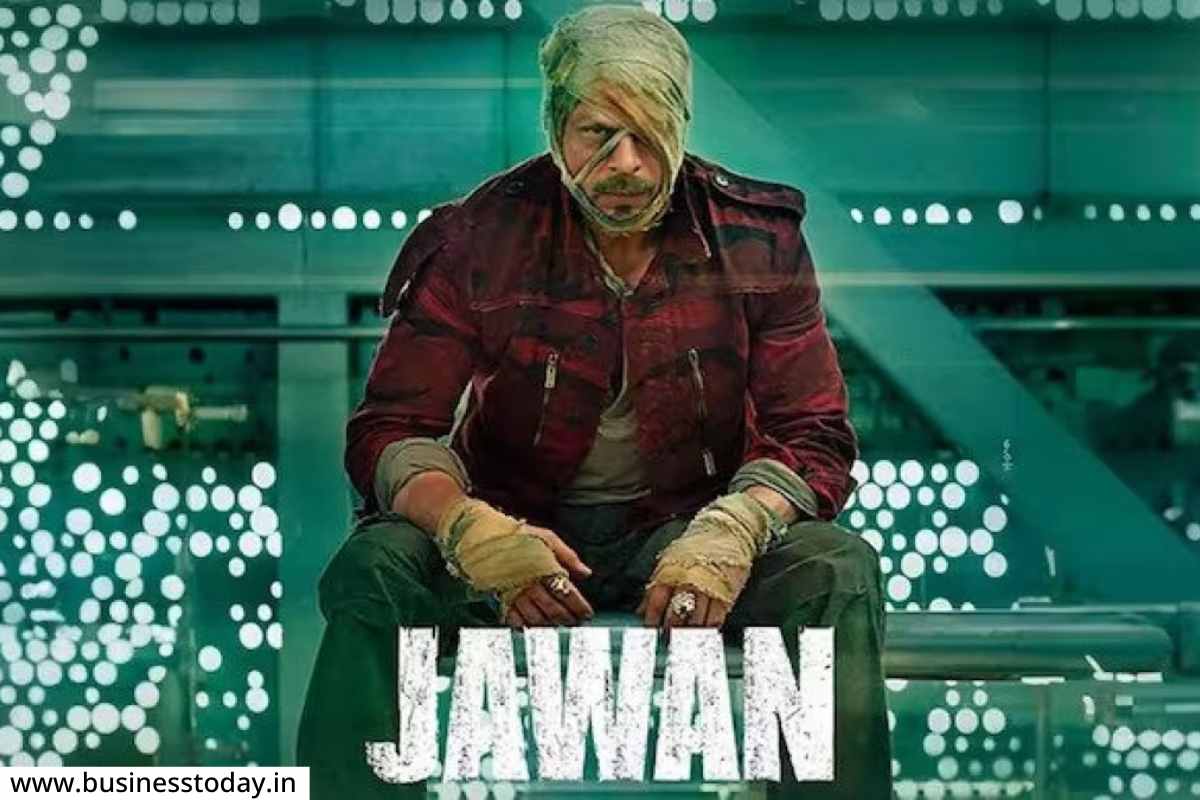 JAWAN

www.businesstoday.in