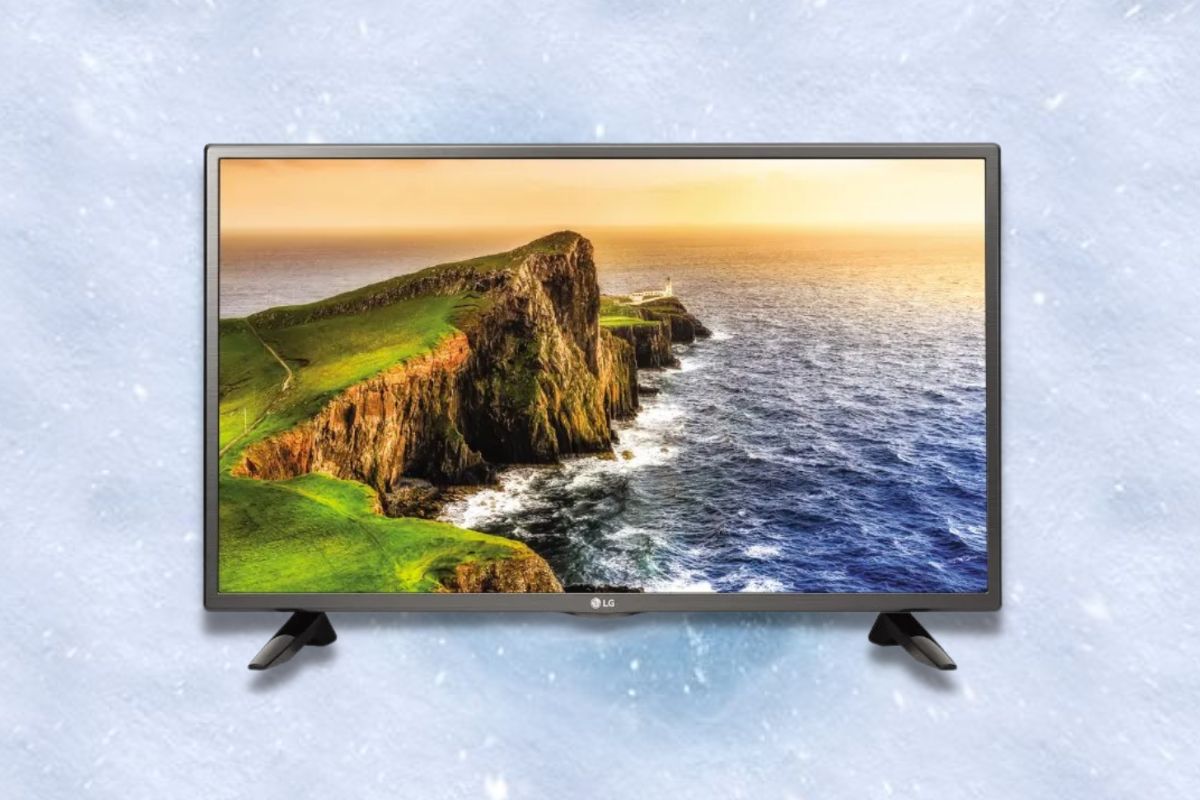 LG