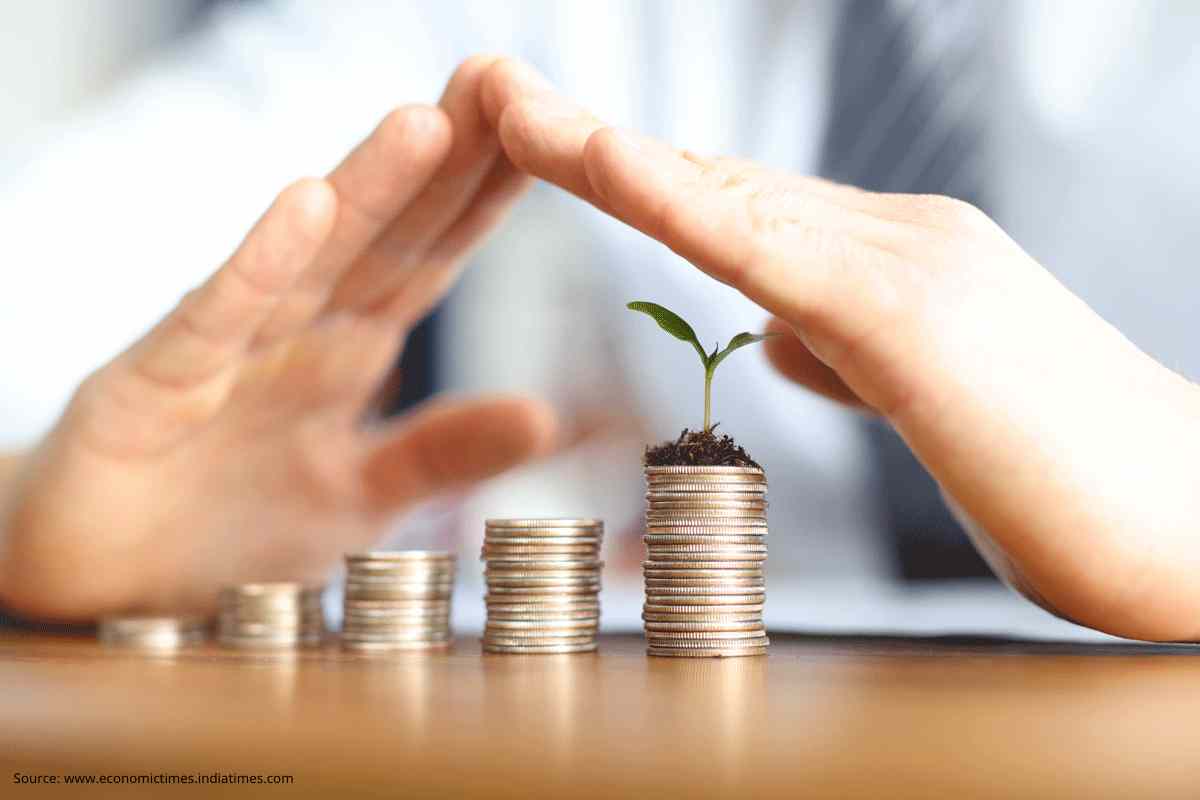 Source: www.economictimes.indiatimes.com