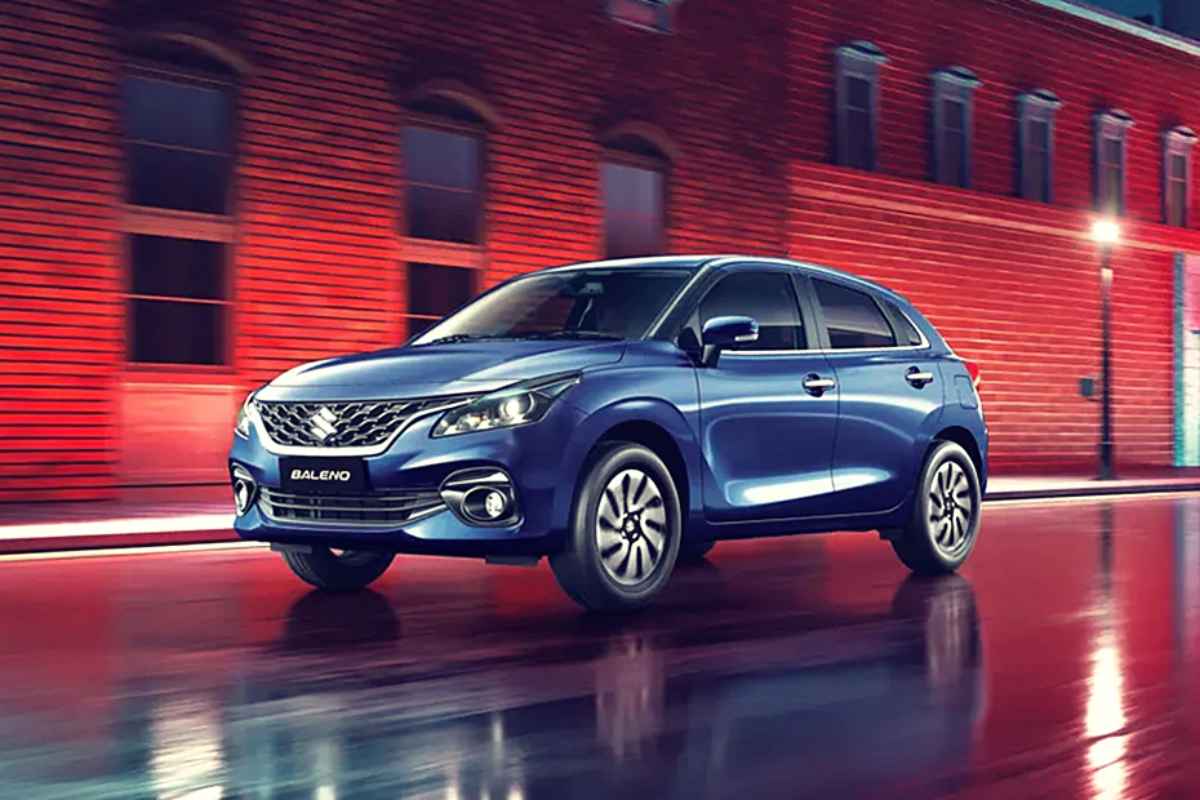 BALENO