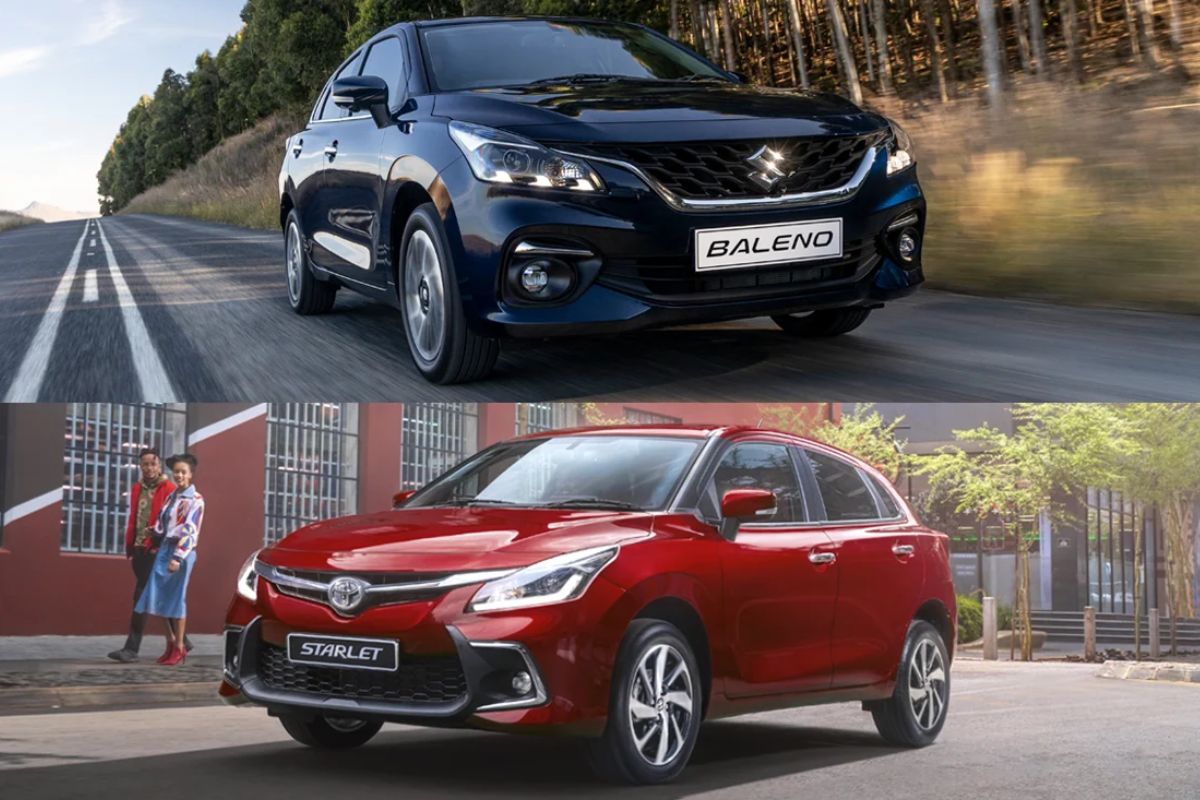 BALENO

STARLET