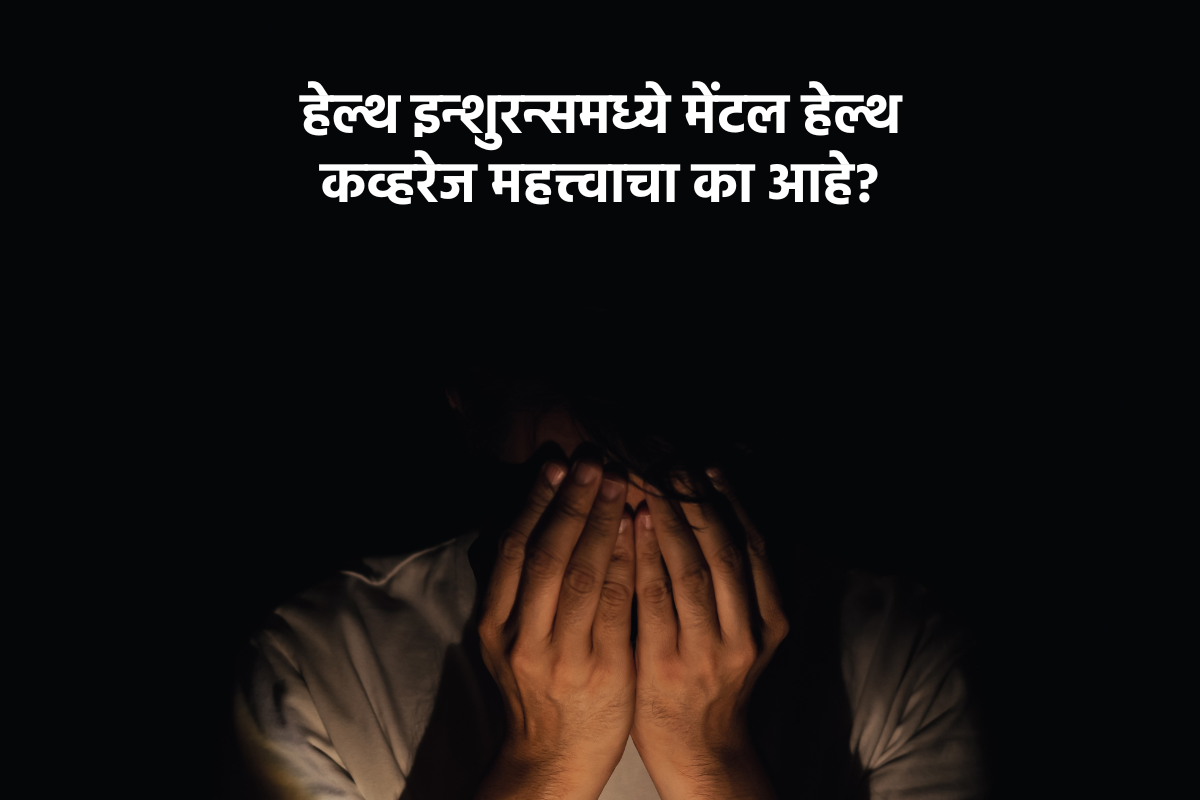 हेल्थ इन्शुरन्समध्ये मेंटल हेल्थ कव्हरेज महत्त्वाचा का आहे?