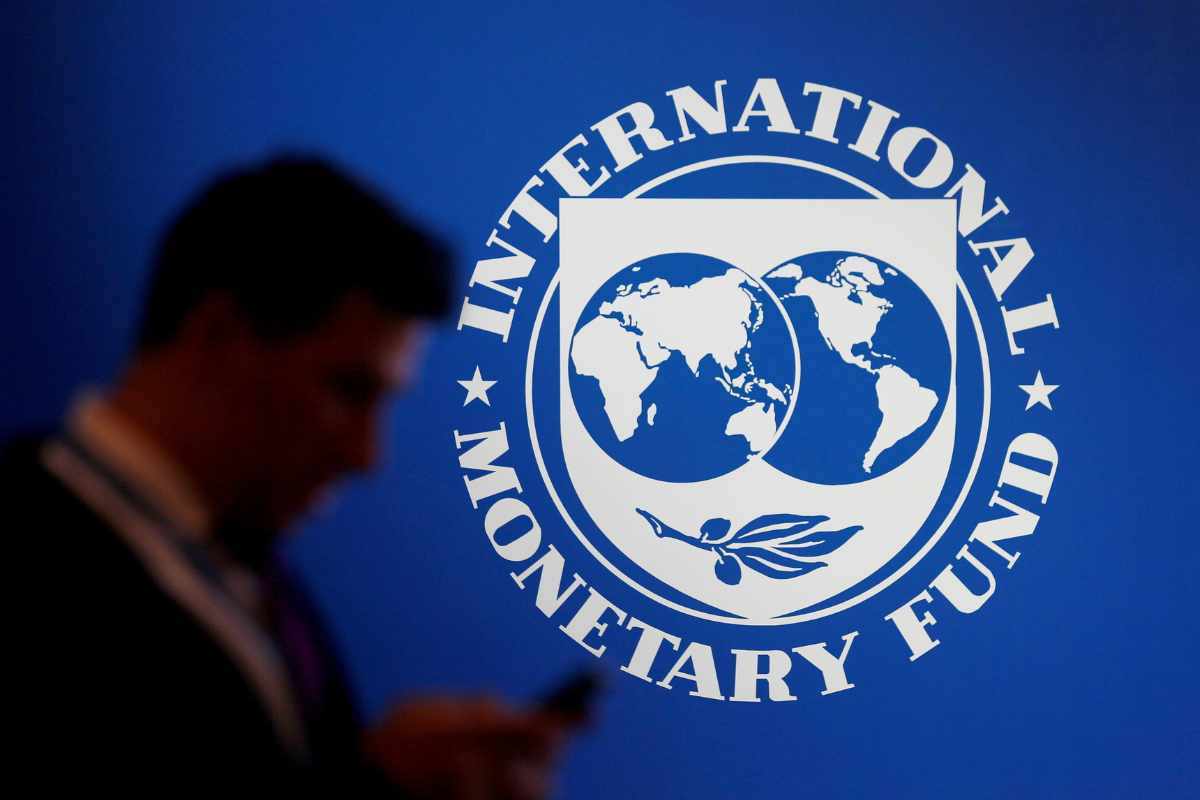 INTERNATIONAL
MONETARY FUND