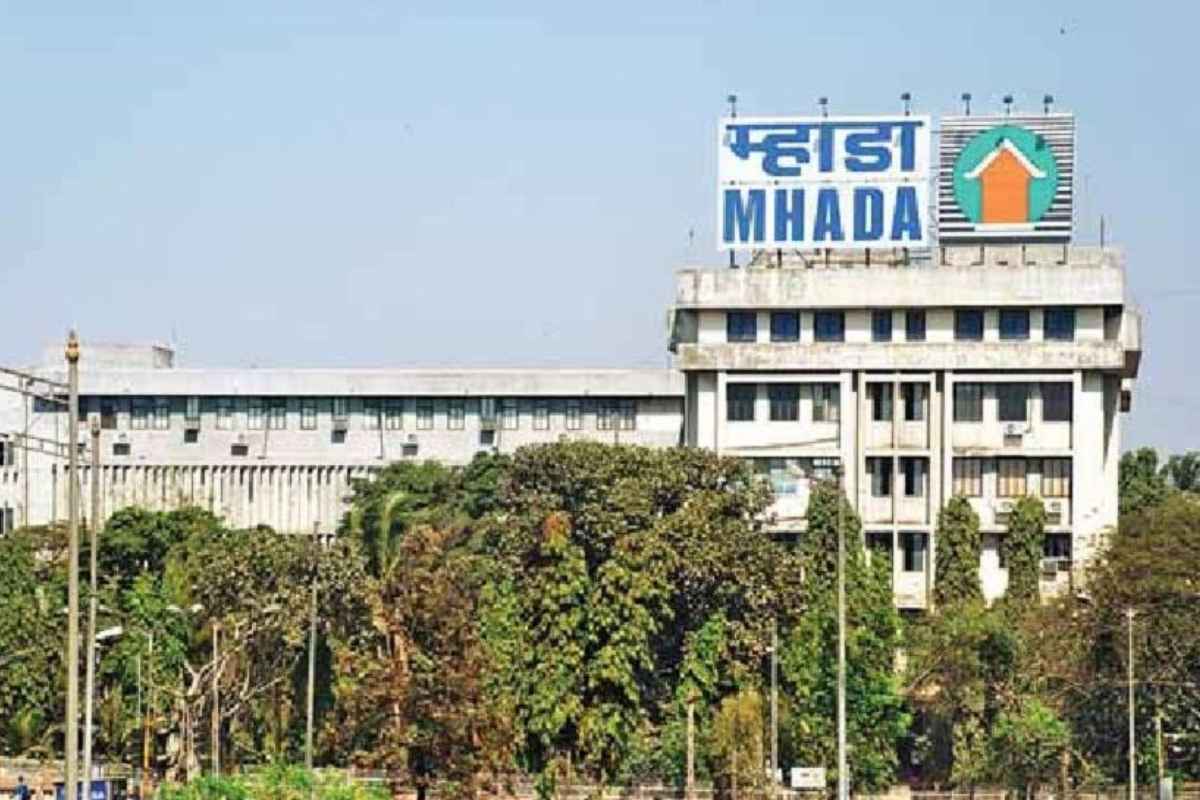 म्हाडा
MHADA