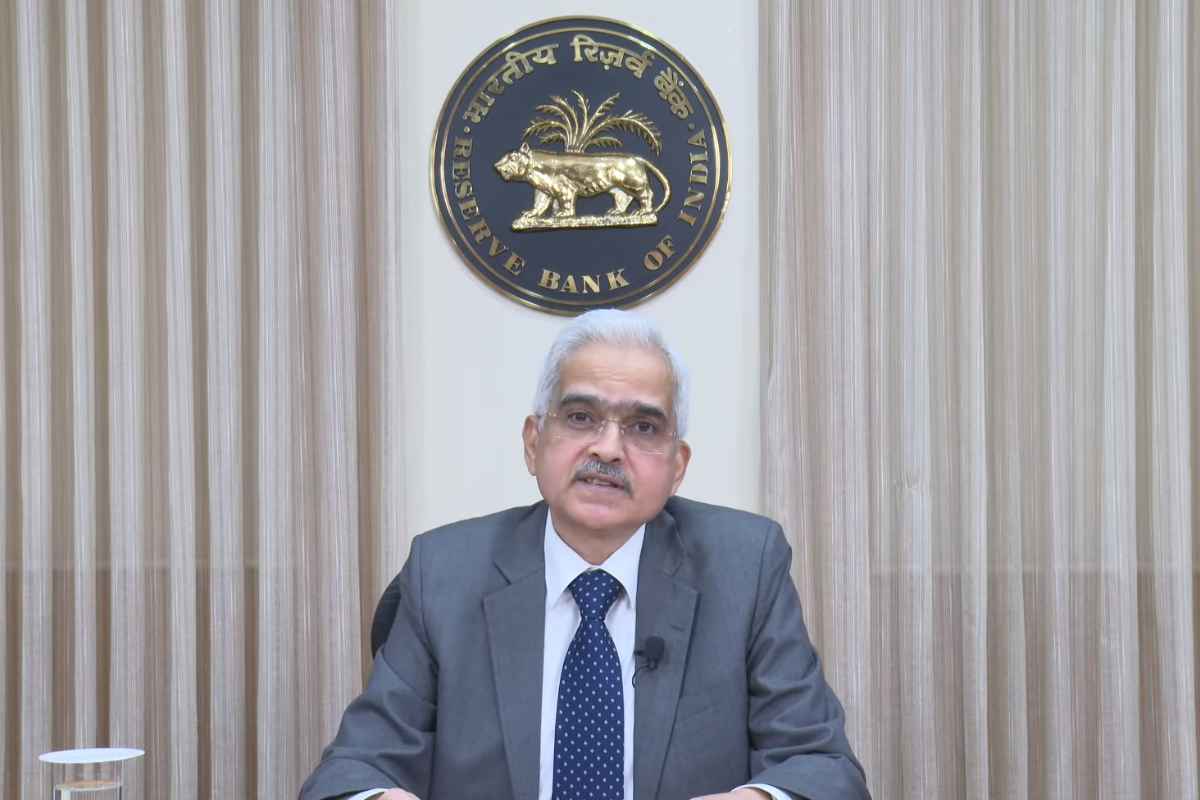 भारतीय रिज़र्व बैंक
RESERVE BANK OF INDIA