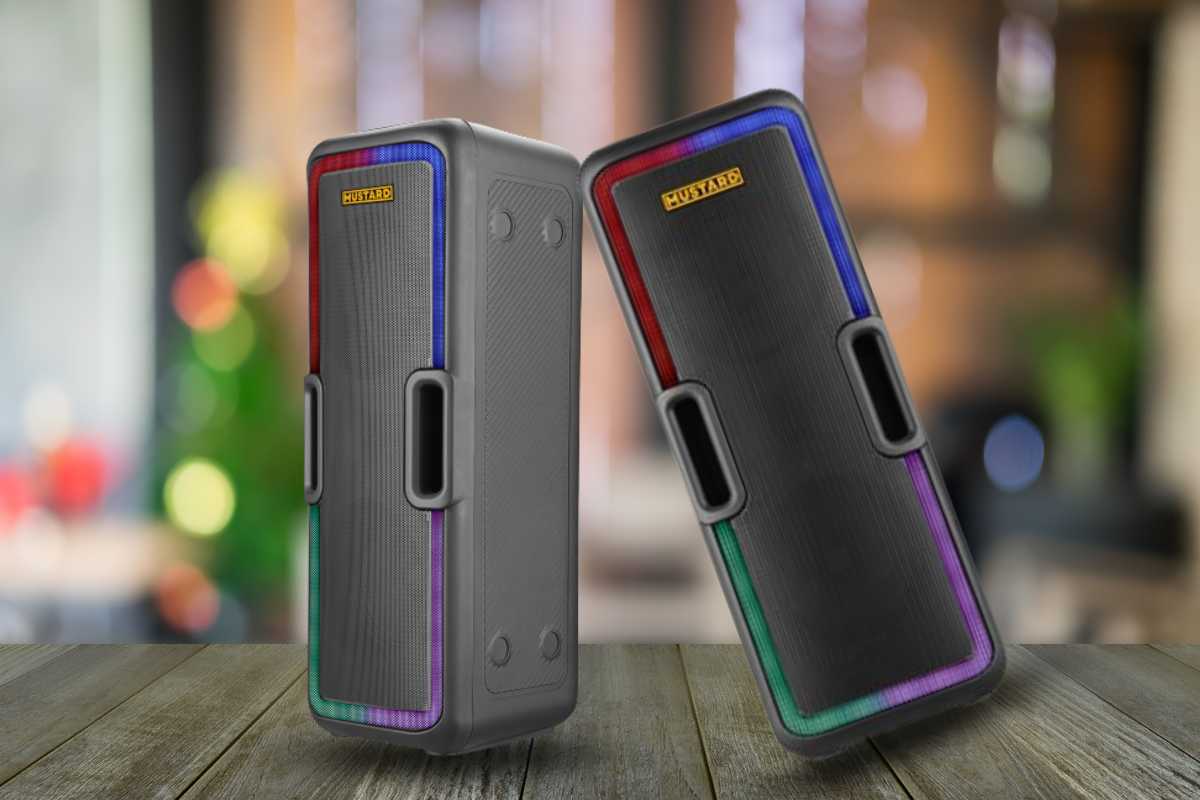 MUSTARD

MUSTARD