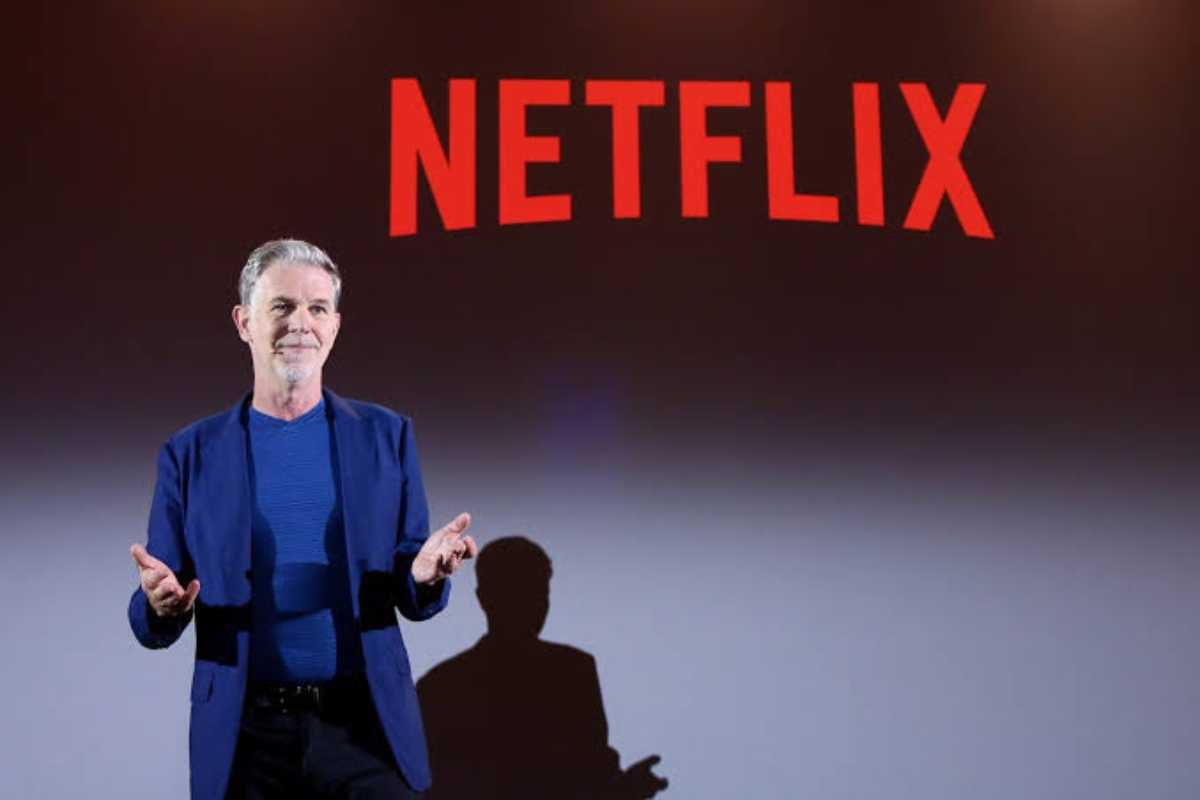 NETFLIX