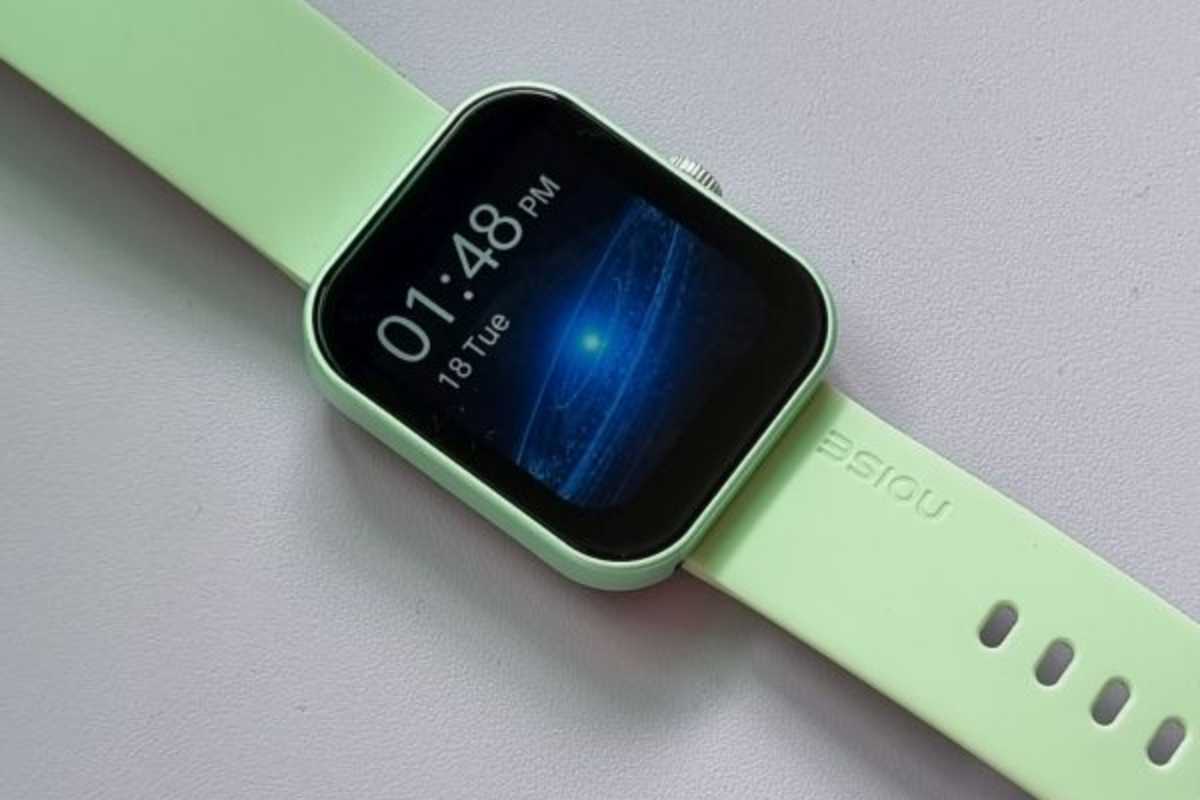 01:48 PM
18 Tue

noise