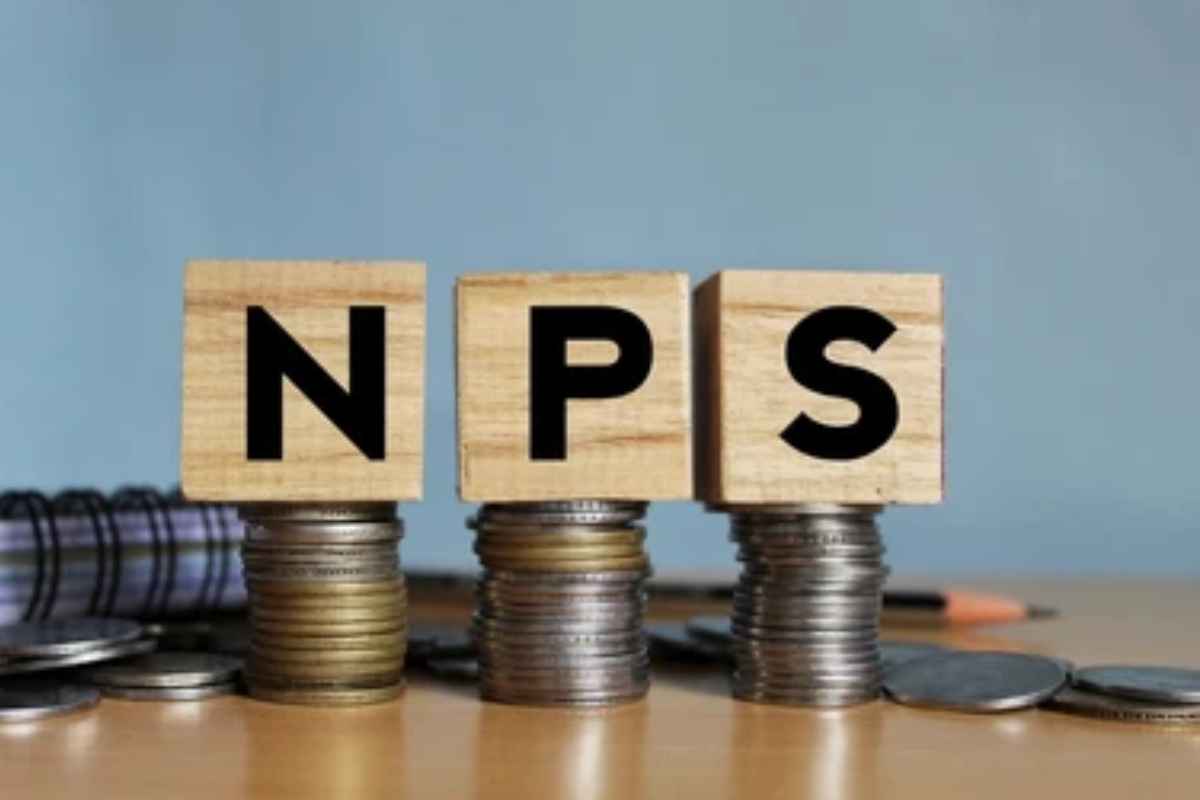 NPS