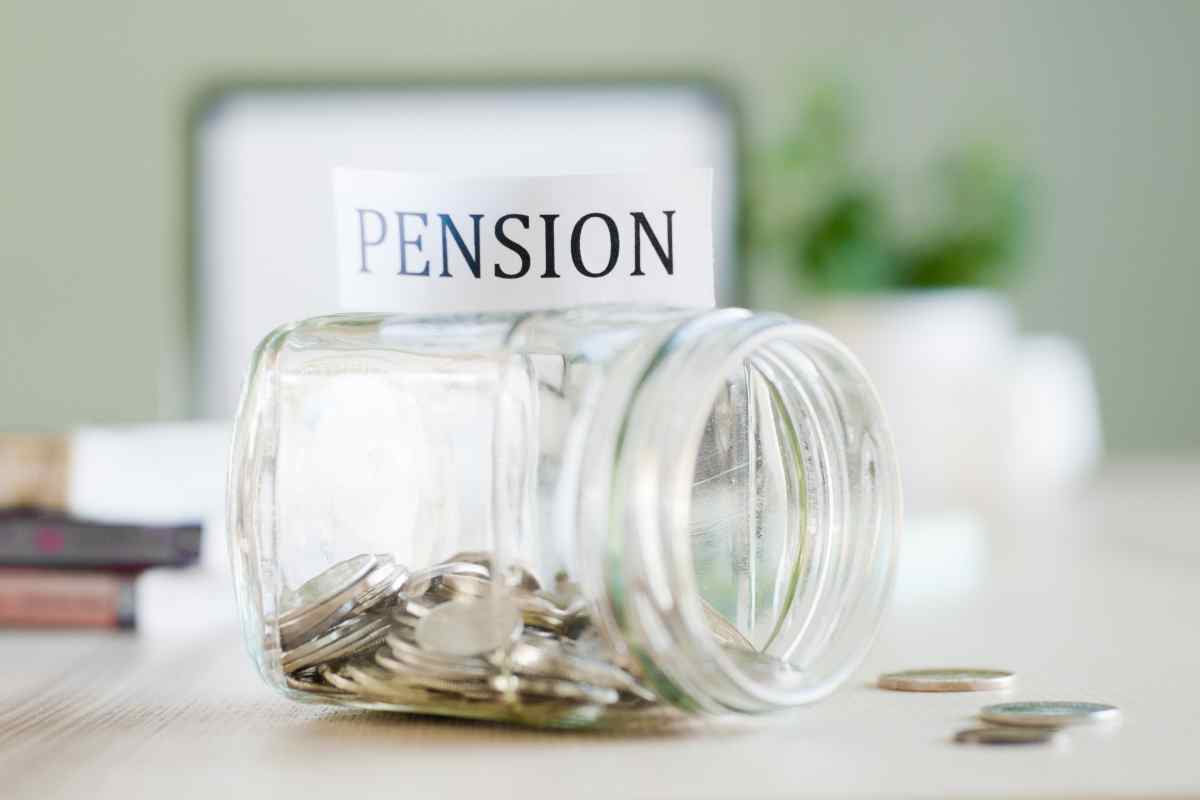 PENSION