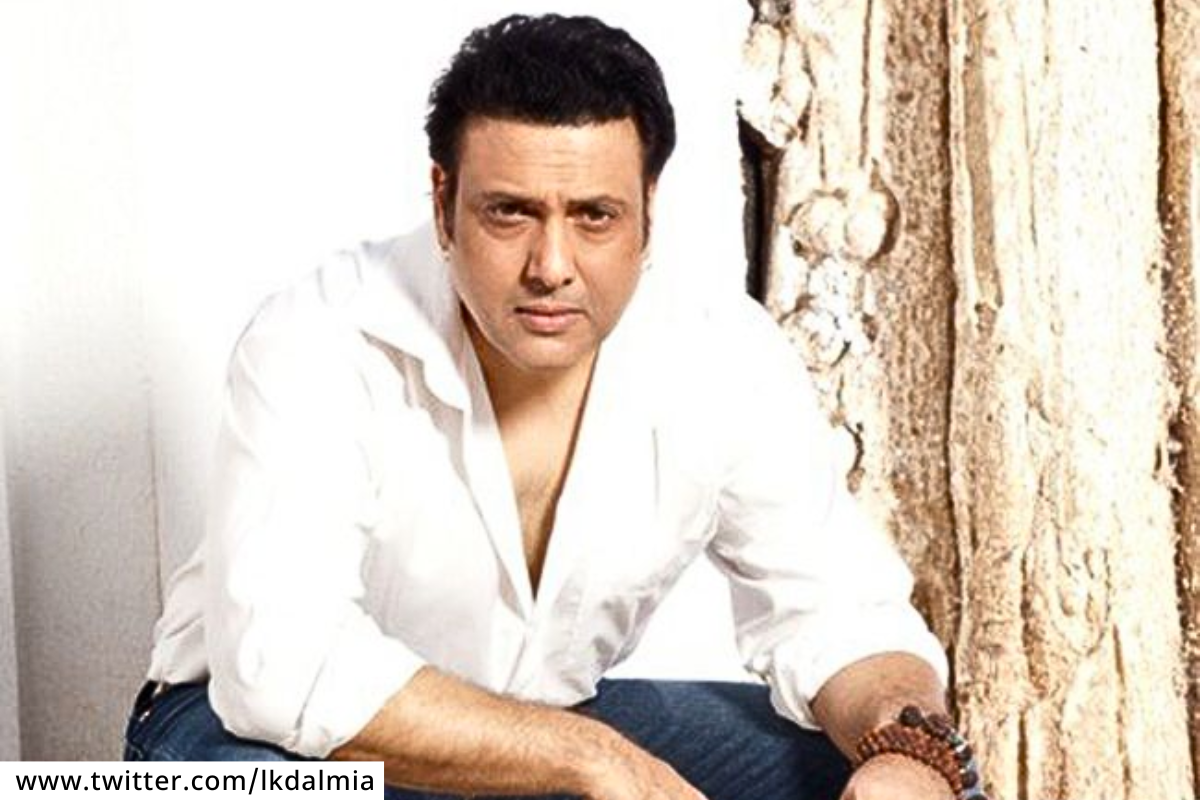 www.twitter.com/lkdalmia