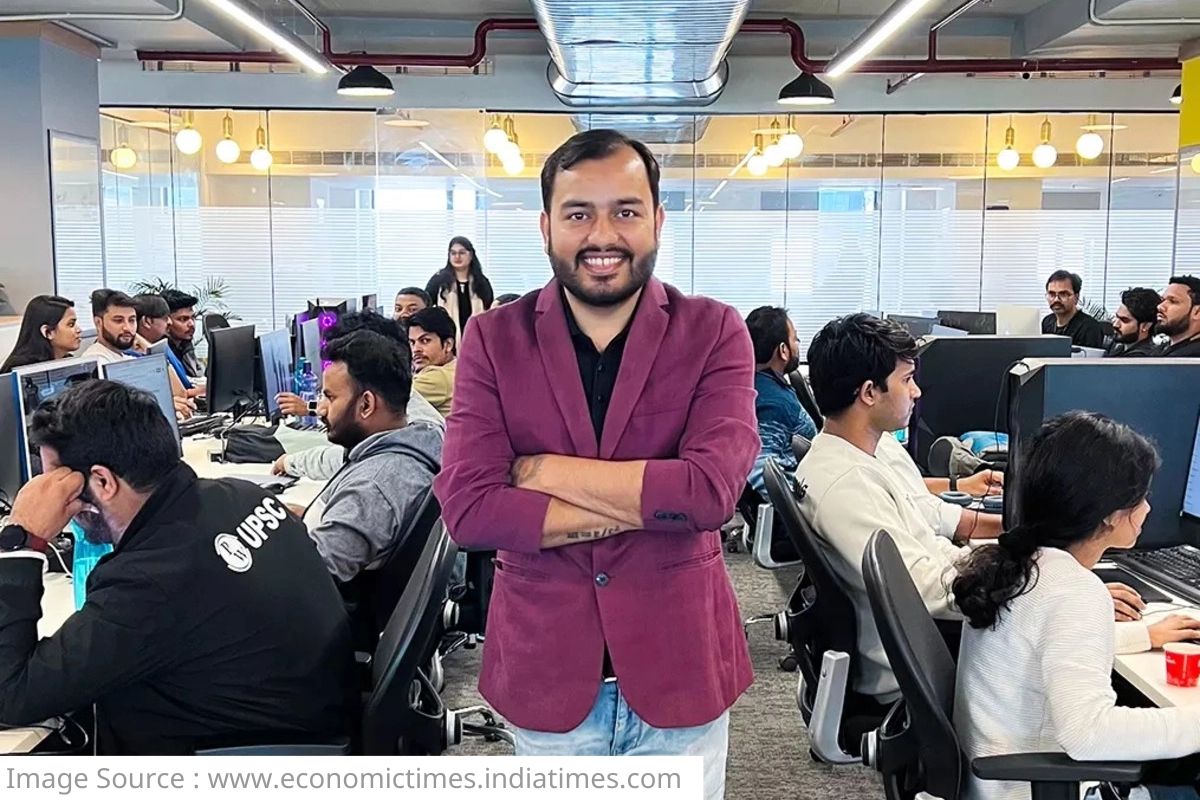 UPSC

Image Source : www.economictimes.indiatimes.com