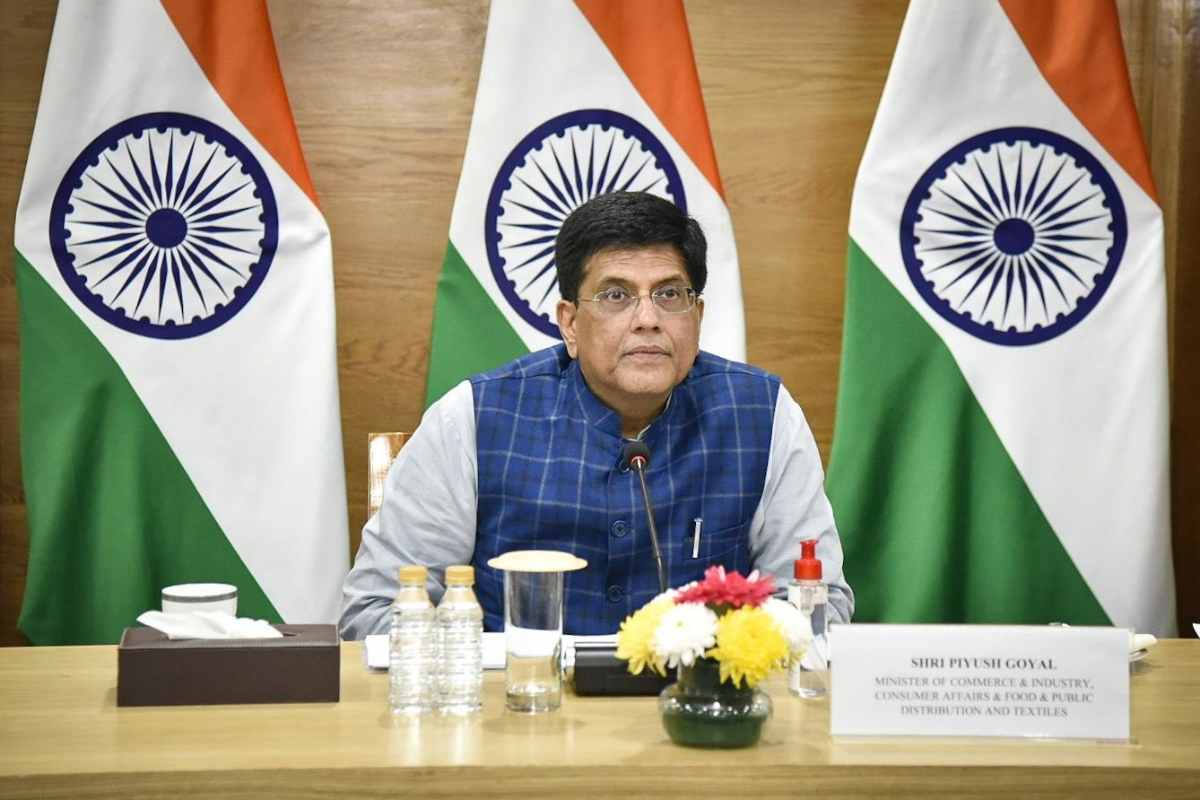 SHRI PIYUSH GOYAL
MINISTER OF COMMERCE & INDUSTRY,
CONSUMER AFFAIRS & FOOD & PUBLIC
DISTRIBUTION AND TEXTILES