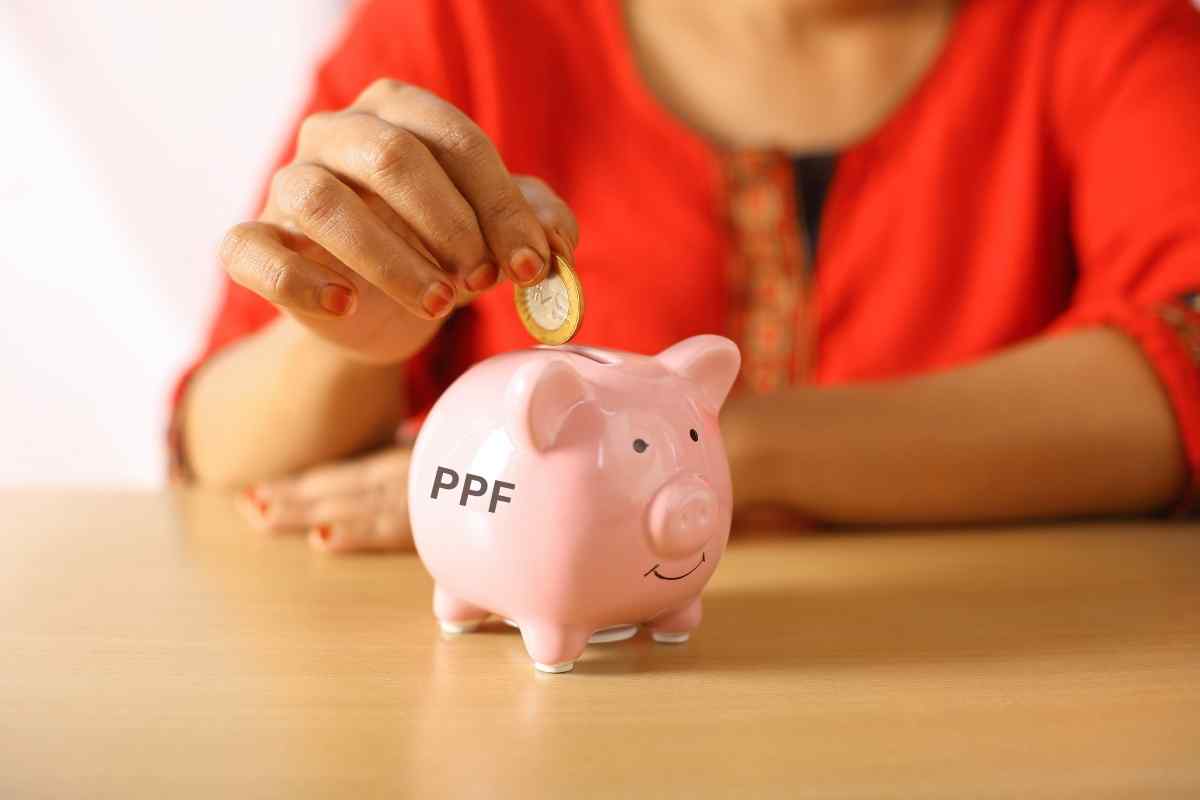 PPF