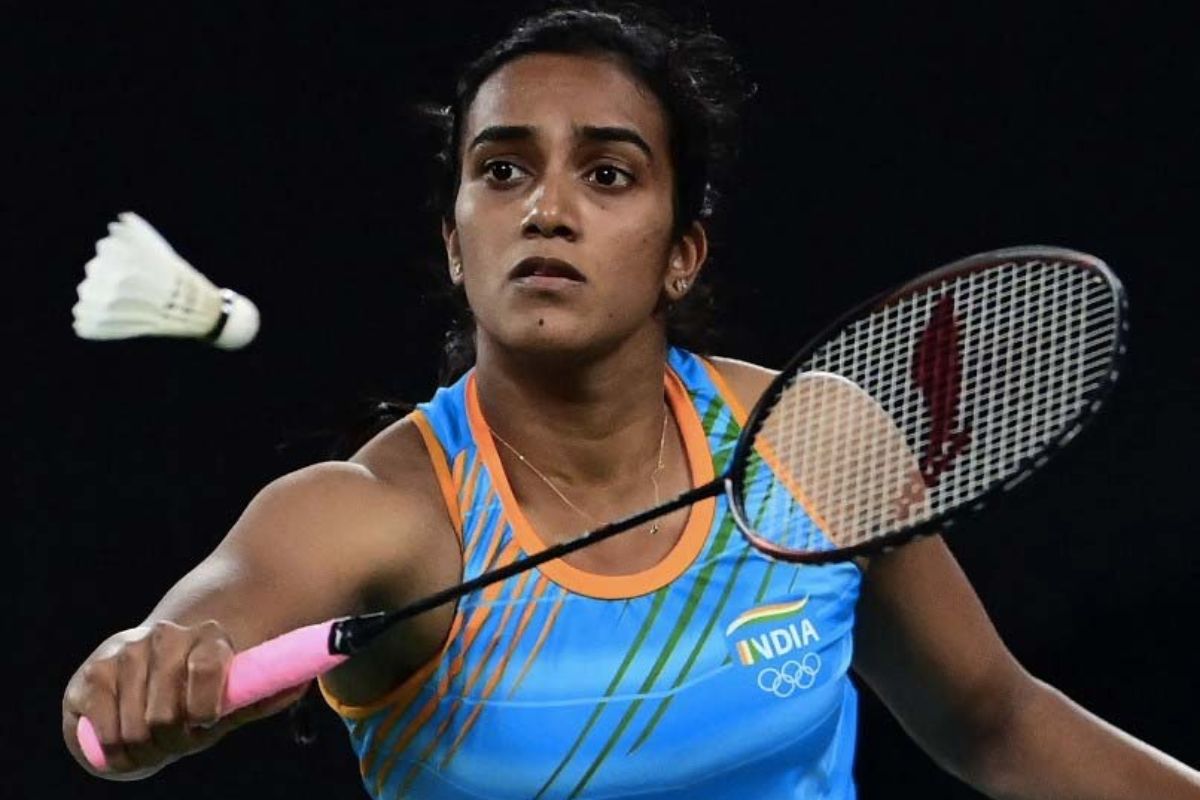 INDIA